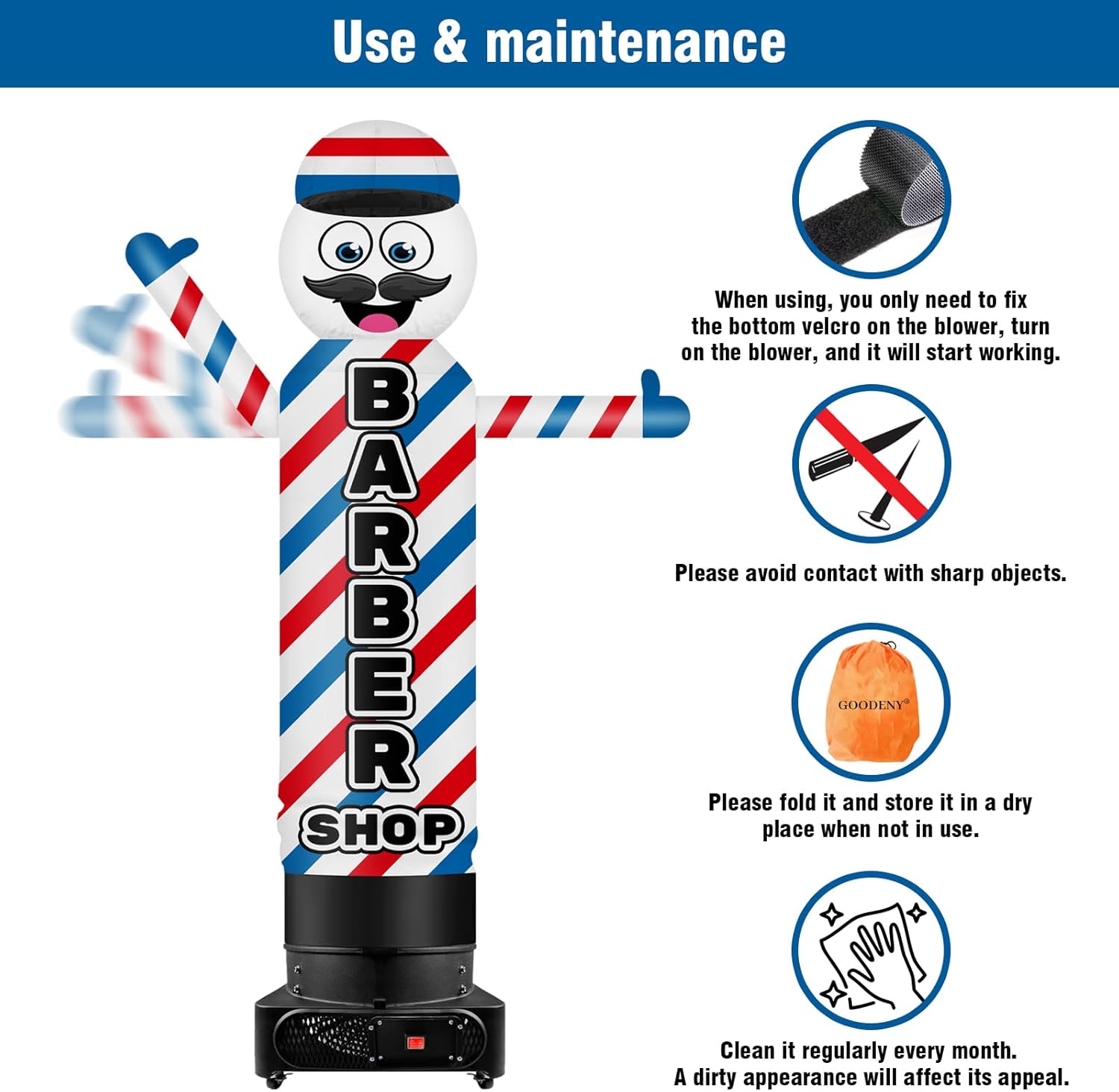 Use & maintenance

BARBER
SHOP

When using, you only need to fix the bottom velcro on the blower, turn on the blower, and it will start working.

Please avoid contact with sharp objects.

GOODENY®

Please fold it and store it in a dry place when not in use.

Clean it regularly every month.
A dirty appearance will affect its appeal.