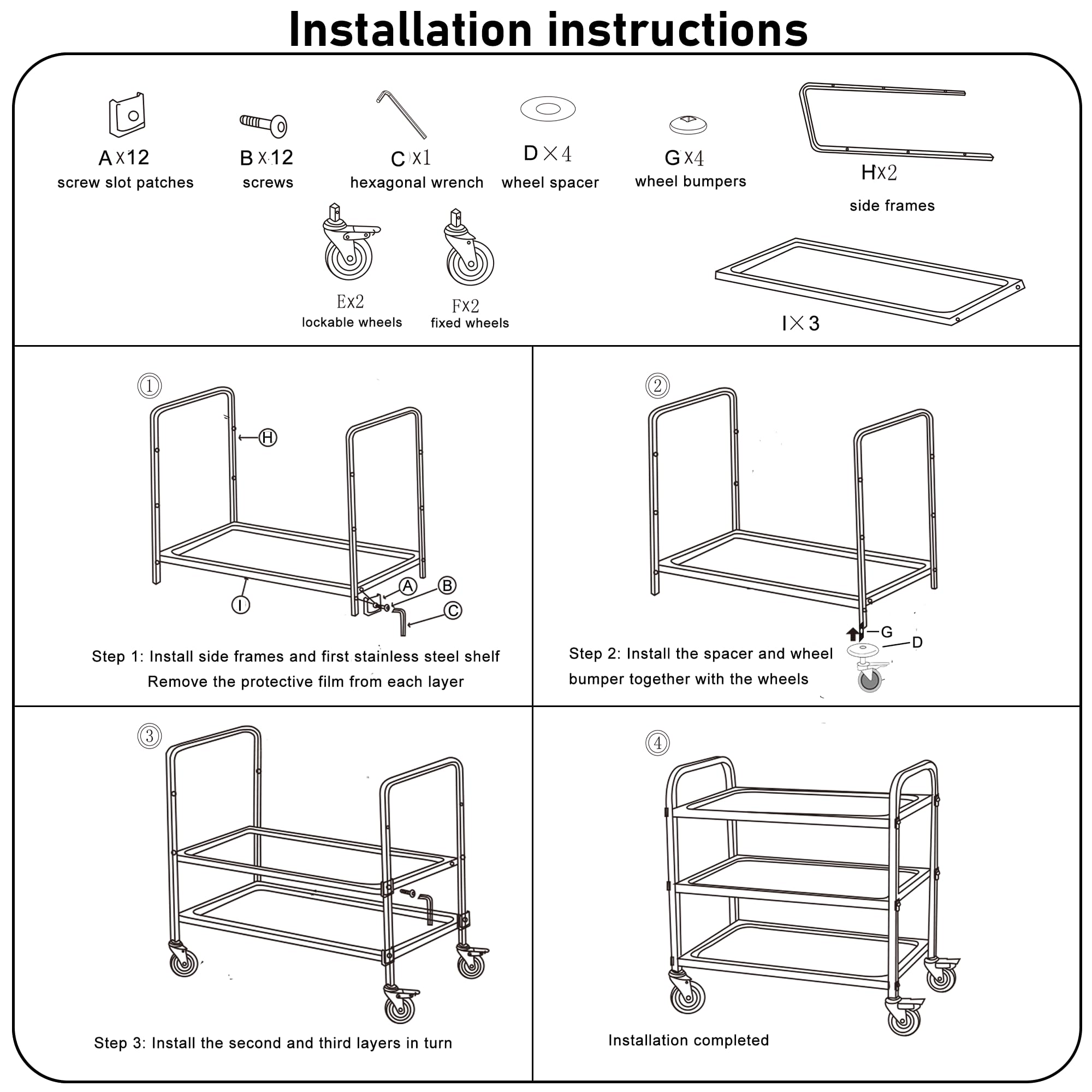 Installation instructions

A x12
screw slot patches

B x12
screws

C x1
hexagonal wrench

D ×4
wheel spacer

G x4
wheel bumpers

H x2
side frames

E x2
lockable wheels

F x2
fixed wheels

I × 3

①
H
I
A
B
C

Step 1: Install side frames and first stainless steel shelf
Remove the protective film from each layer

②
G
D

Step 2: Install the spacer and wheel bumper together with the wheels

③

Step 3: Install the second and third layers in turn

④

Installation completed