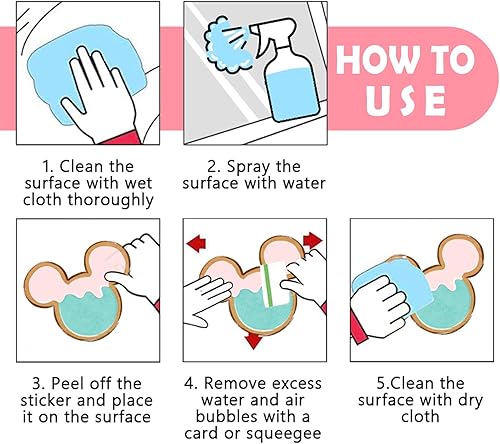 HOW TO USE

1. Clean the surface with wet cloth thoroughly

2. Spray the surface with water

3. Peel off the sticker and place it on the surface

4. Remove excess water and air bubbles with a card or squeegee

5.Clean the surface with dry cloth