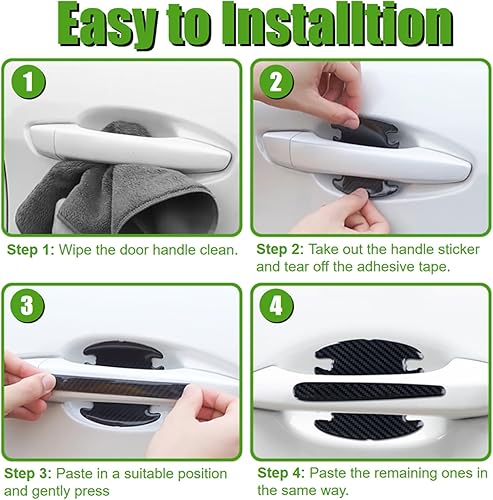 Easy to Installtion

1

Step 1: Wipe the door handle clean.

2

Step 2: Take out the handle sticker and tear off the adhesive tape.

3

Step 3: Paste in a suitable position and gently press

4

Step 4: Paste the remaining ones in the same way.