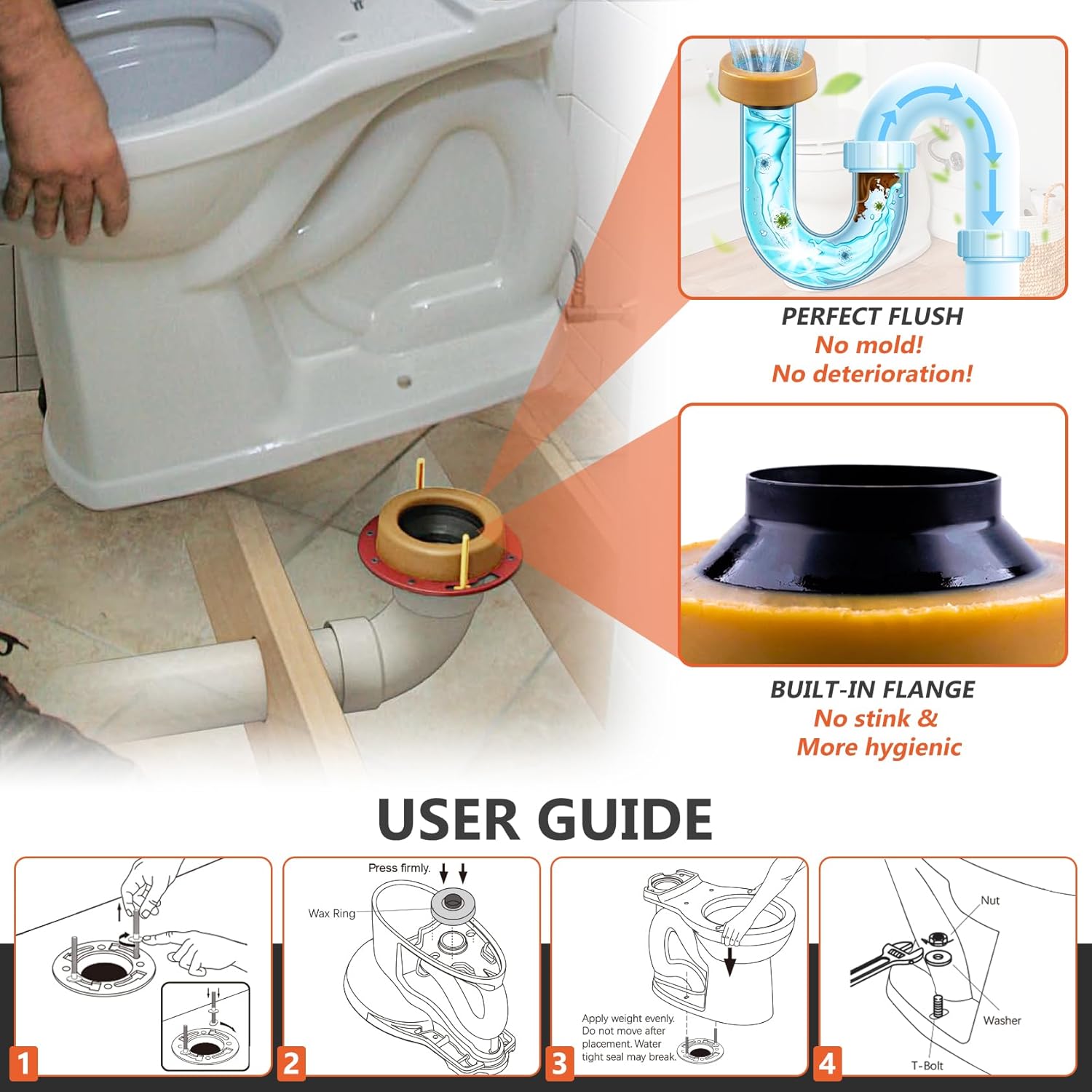 PERFECT FLUSH
No mold!
No deterioration!

BUILT-IN FLANGE
No stink &
More hygienic

USER GUIDE

1

Press firmly.
Wax Ring
2

Apply weight evenly. Do not move after placement. Water tight seal may break.
3

Nut
Washer
T-Bolt
4