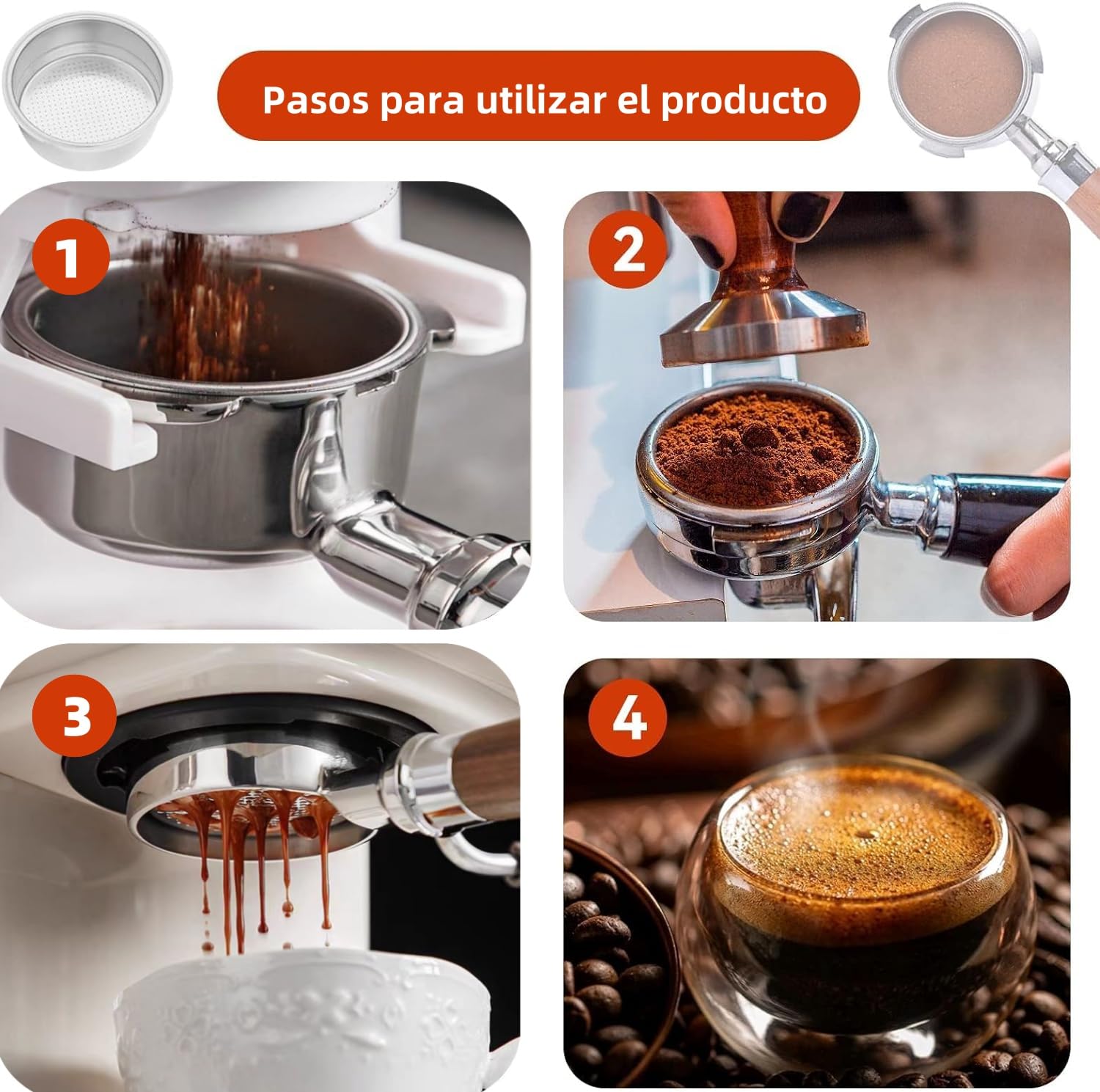 Pasos para utilizar el producto

1

2

3

4