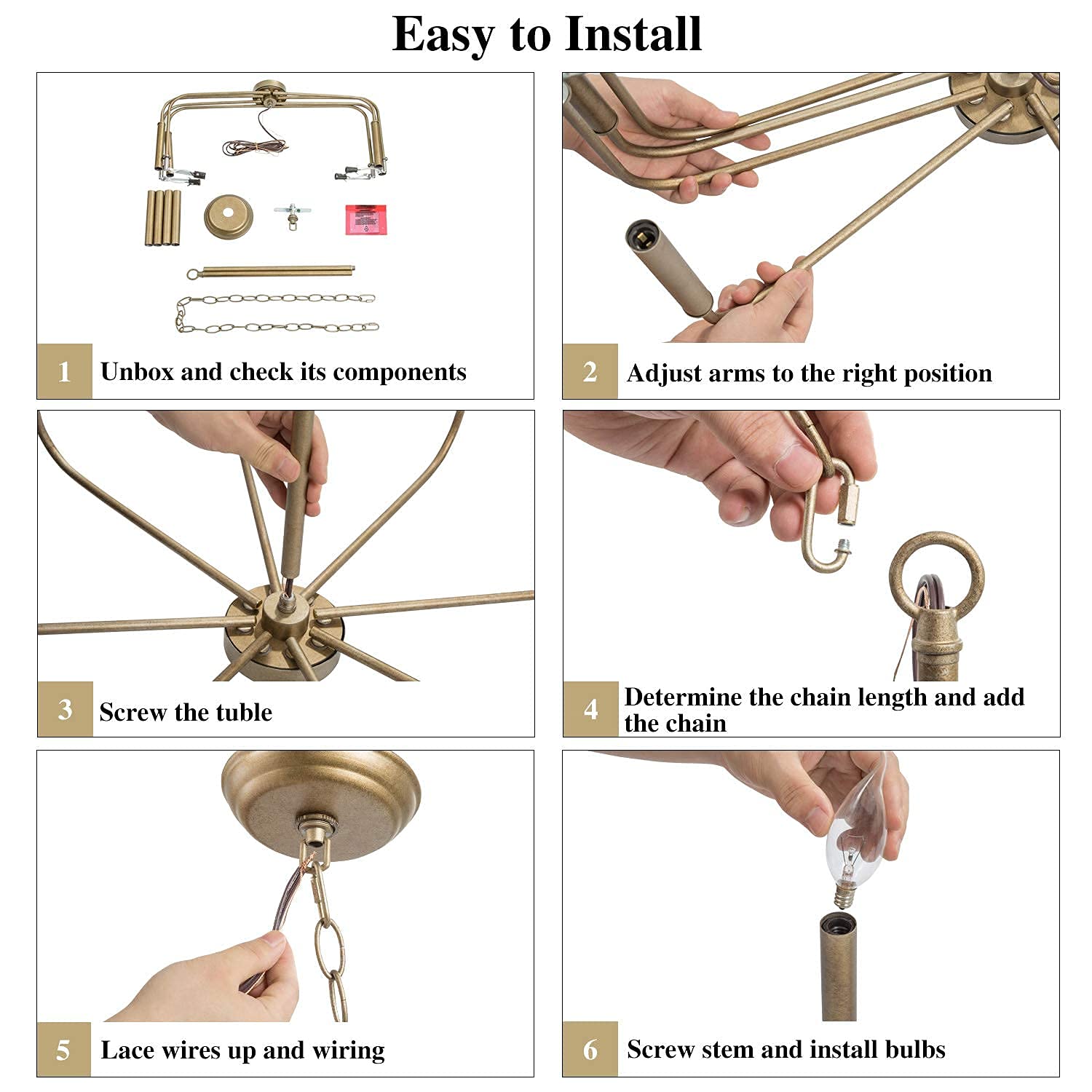 Easy to Install

1 Unbox and check its components

2 Adjust arms to the right position

3 Screw the tuble

4 Determine the chain length and add the chain

5 Lace wires up and wiring

6 Screw stem and install bulbs