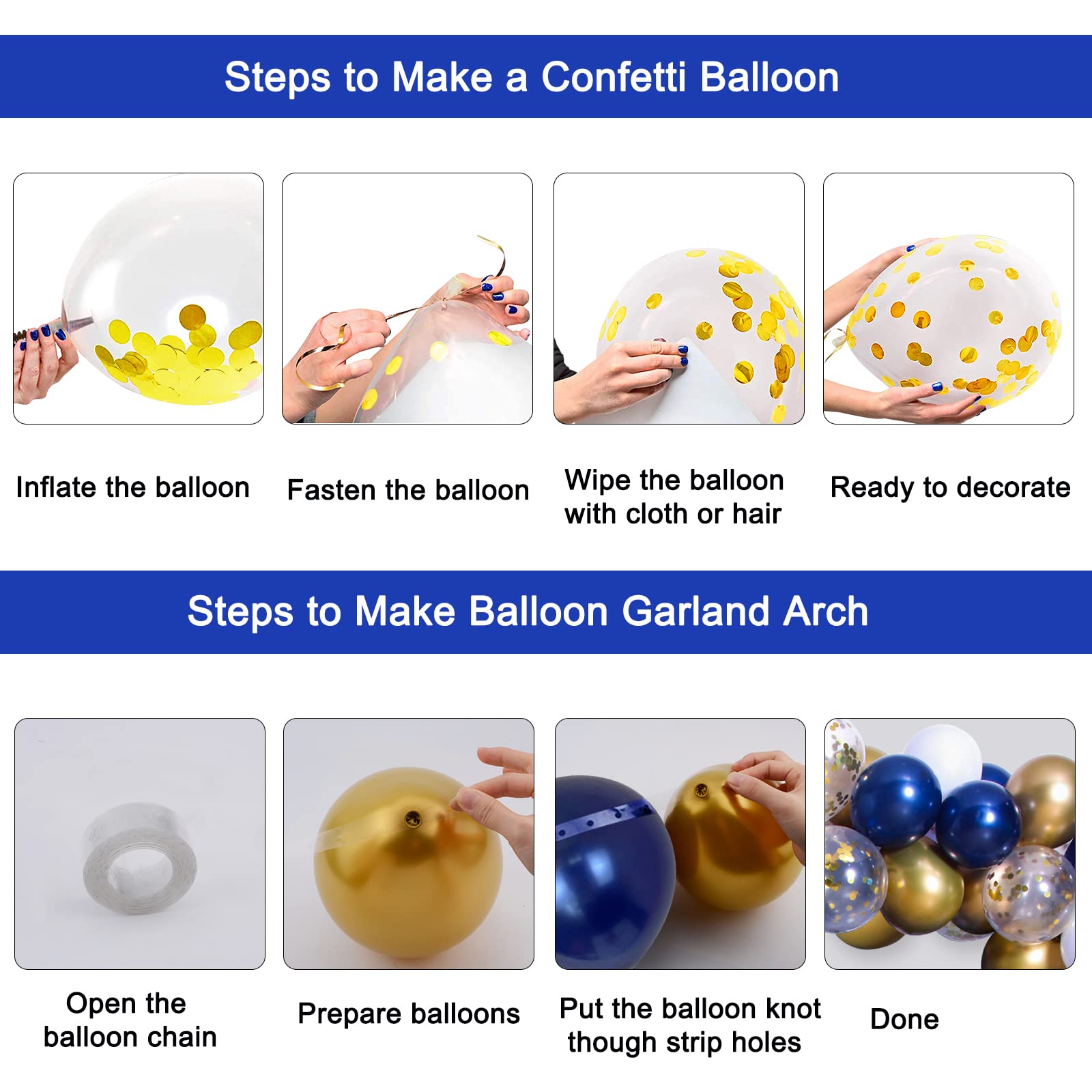 Steps to Make a Confetti Balloon

Inflate the balloon

Fasten the balloon

Wipe the balloon with cloth or hair

Ready to decorate

Steps to Make Balloon Garland Arch

Open the balloon chain

Prepare balloons

Put the balloon knot though strip holes

Done