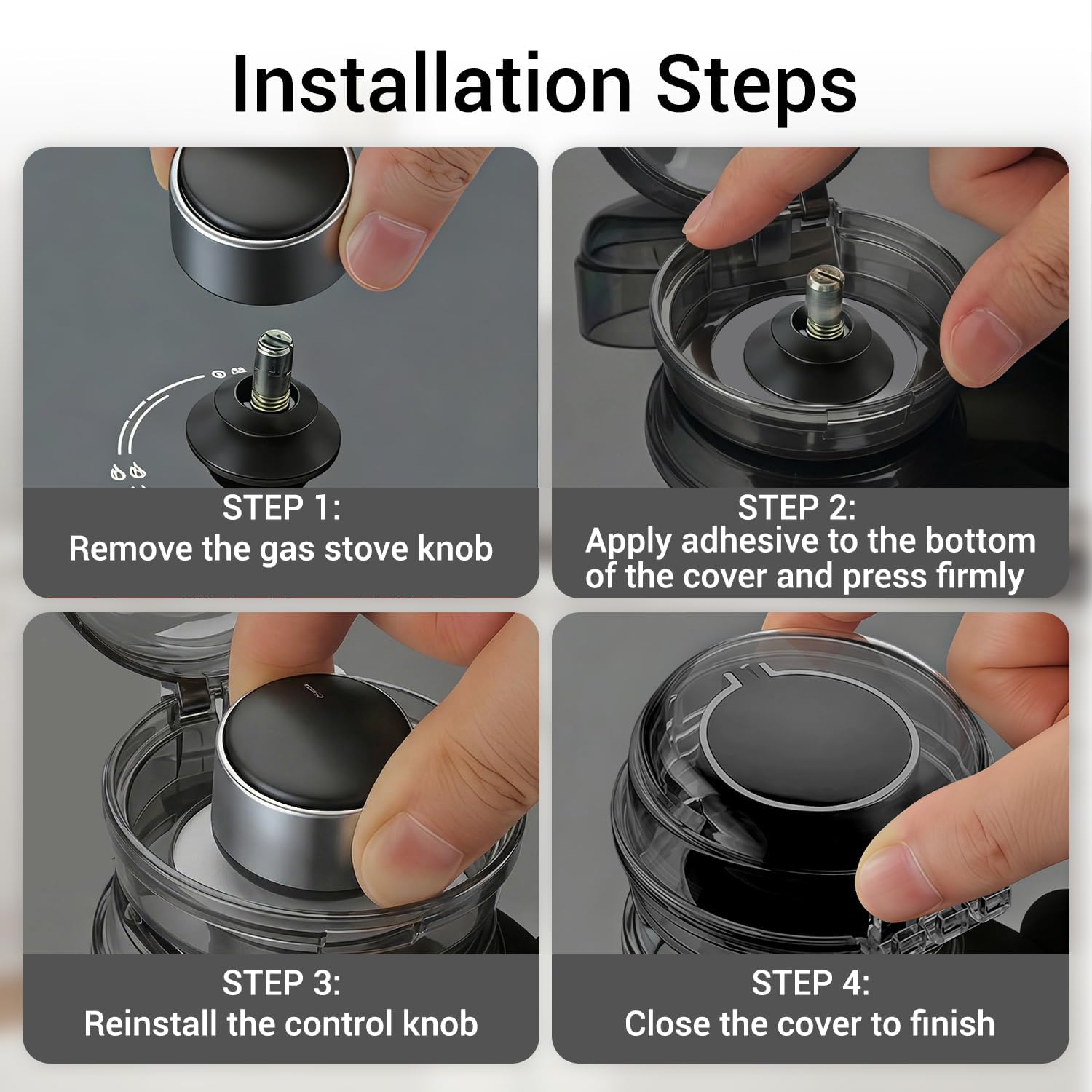 Installation Steps

STEP 1:
Remove the gas stove knob

STEP 2:
Apply adhesive to the bottom of the cover and press firmly

STEP 3:
Reinstall the control knob

STEP 4:
Close the cover to finish