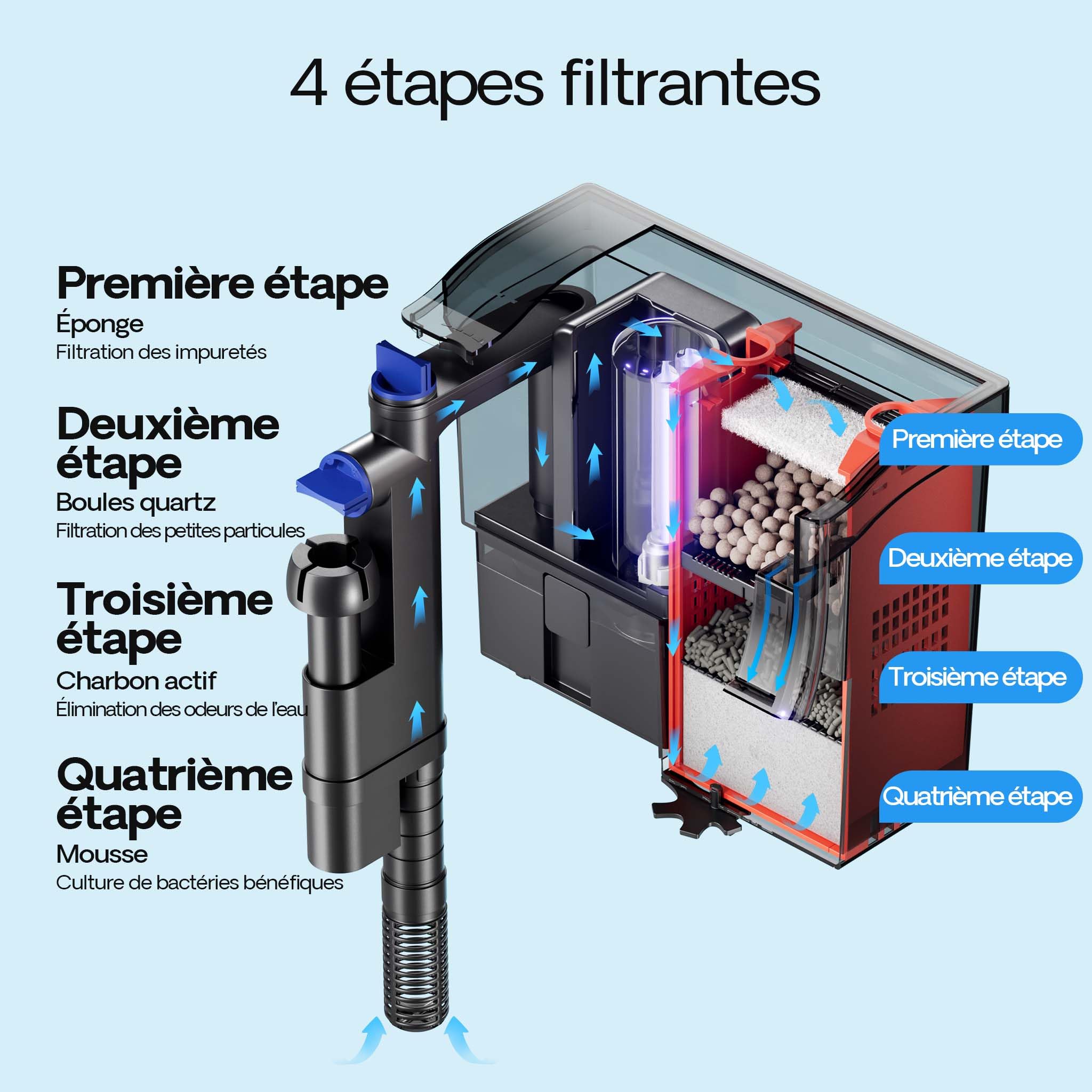 4 étapes filtrantes

Première étape
Éponge
Filtration des impuretés

Deuxième étape
Boules quartz
Filtration des petites particules

Troisième étape
Charbon actif
Élimination des odeurs de l'eau

Quatrième étape
Mousse
Culture de bactéries bénéfiques

Première étape

Deuxième étape

Troisième étape

Quatrième étape