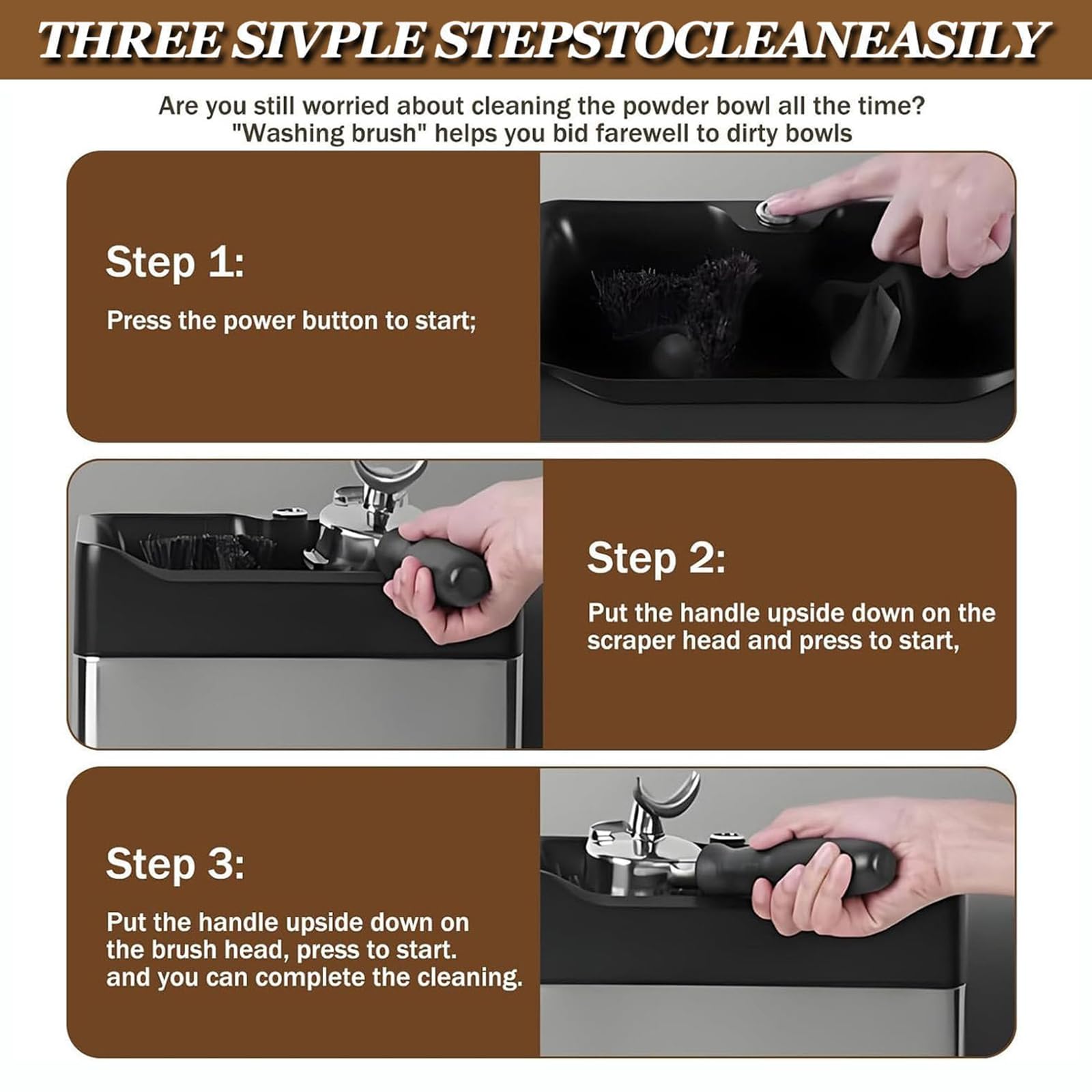 THREE SIVPLE STEPSTOCLEANEASILY

Are you still worried about cleaning the powder bowl all the time?
"Washing brush" helps you bid farewell to dirty bowls

Step 1:

Press the power button to start;

Step 2:

Put the handle upside down on the scraper head and press to start,

Step 3:

Put the handle upside down on the brush head, press to start. and you can complete the cleaning.