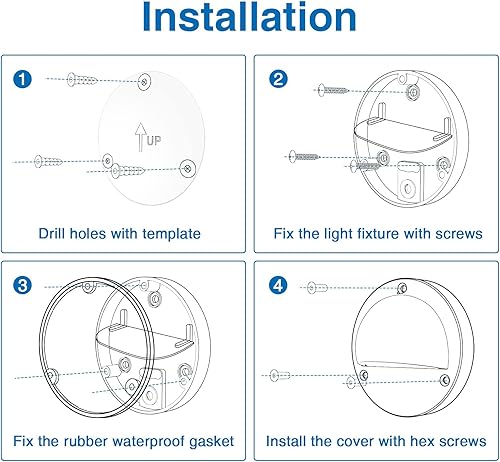 Installation

1

UP

Drill holes with template

2

Fix the light fixture with screws

3

Fix the rubber waterproof gasket

4

Install the cover with hex screws