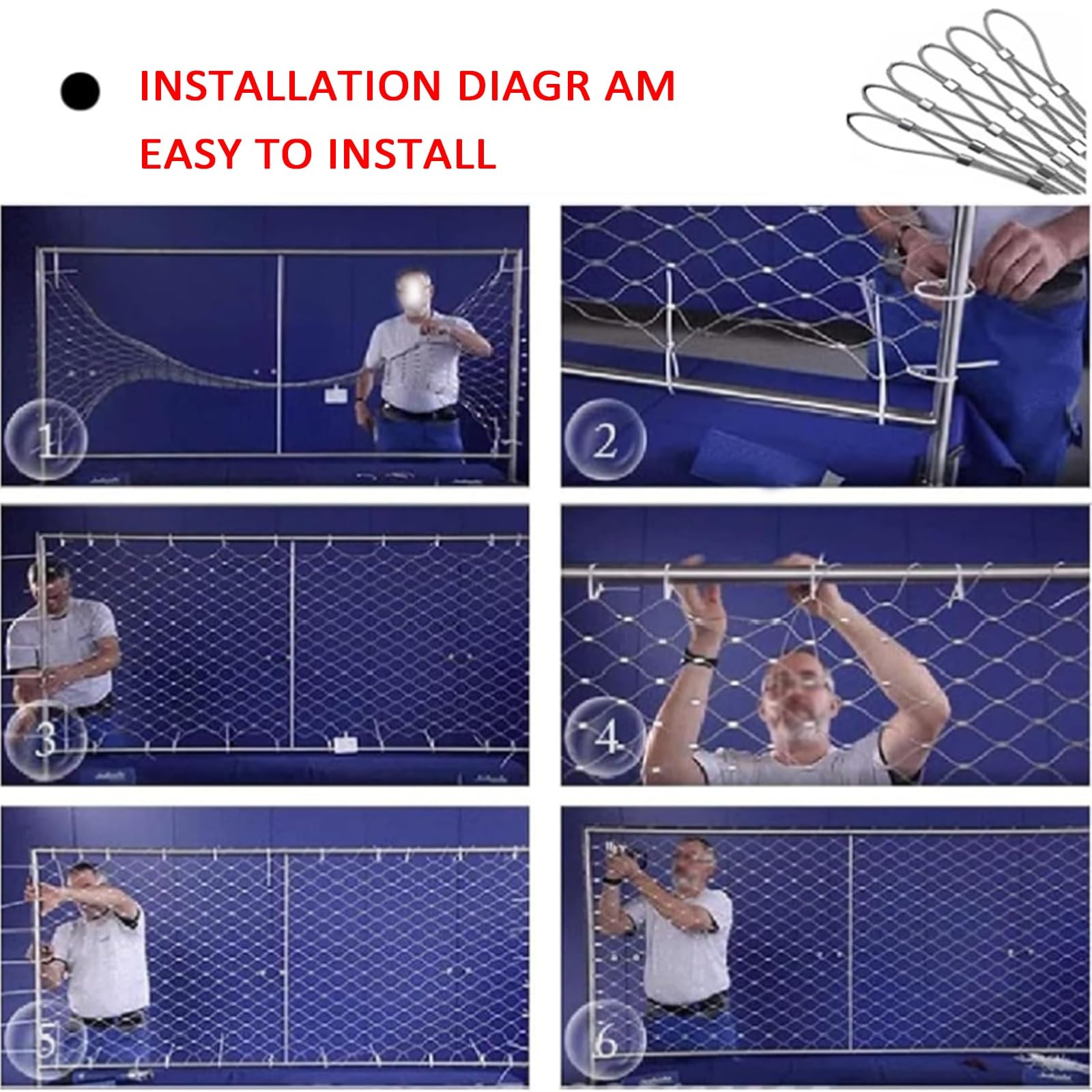 INSTALLATION DIAGR AM
EASY TO INSTALL

1

2

3

4

5

6