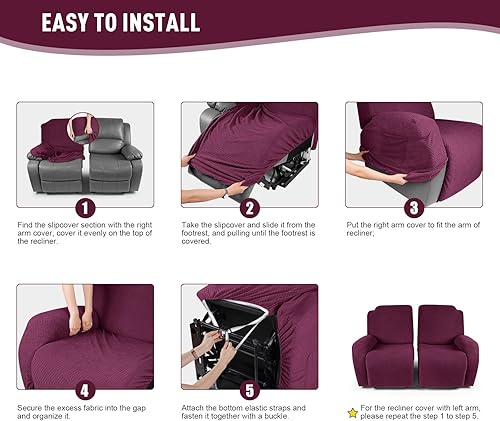 EASY TO INSTALL

1

Find the slipcover section with the right arm cover, cover it evenly on the top of the recliner.

2

Take the slipcover and slide it from the footrest, and pulling until the footrest is covered.

3

Put the right arm cover to fit the arm of recliner;

4

Secure the excess fabric into the gap and organize it.

5

Attach the bottom elastic straps and fasten it together with a buckle.

For the recliner cover with left arm, please repeat the step 1 to step 5.