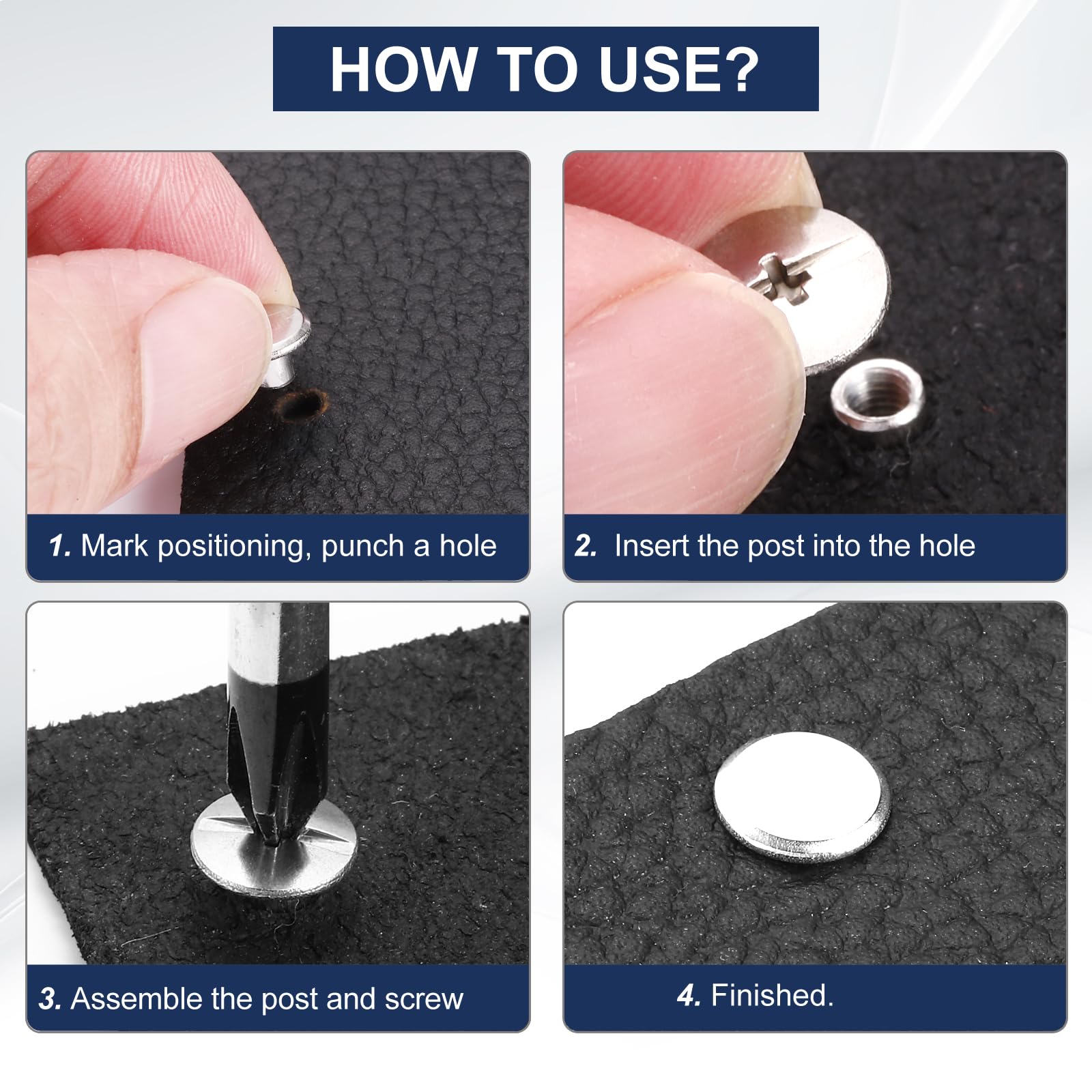 HOW TO USE?

1. Mark positioning, punch a hole

2. Insert the post into the hole

3. Assemble the post and screw

4. Finished.