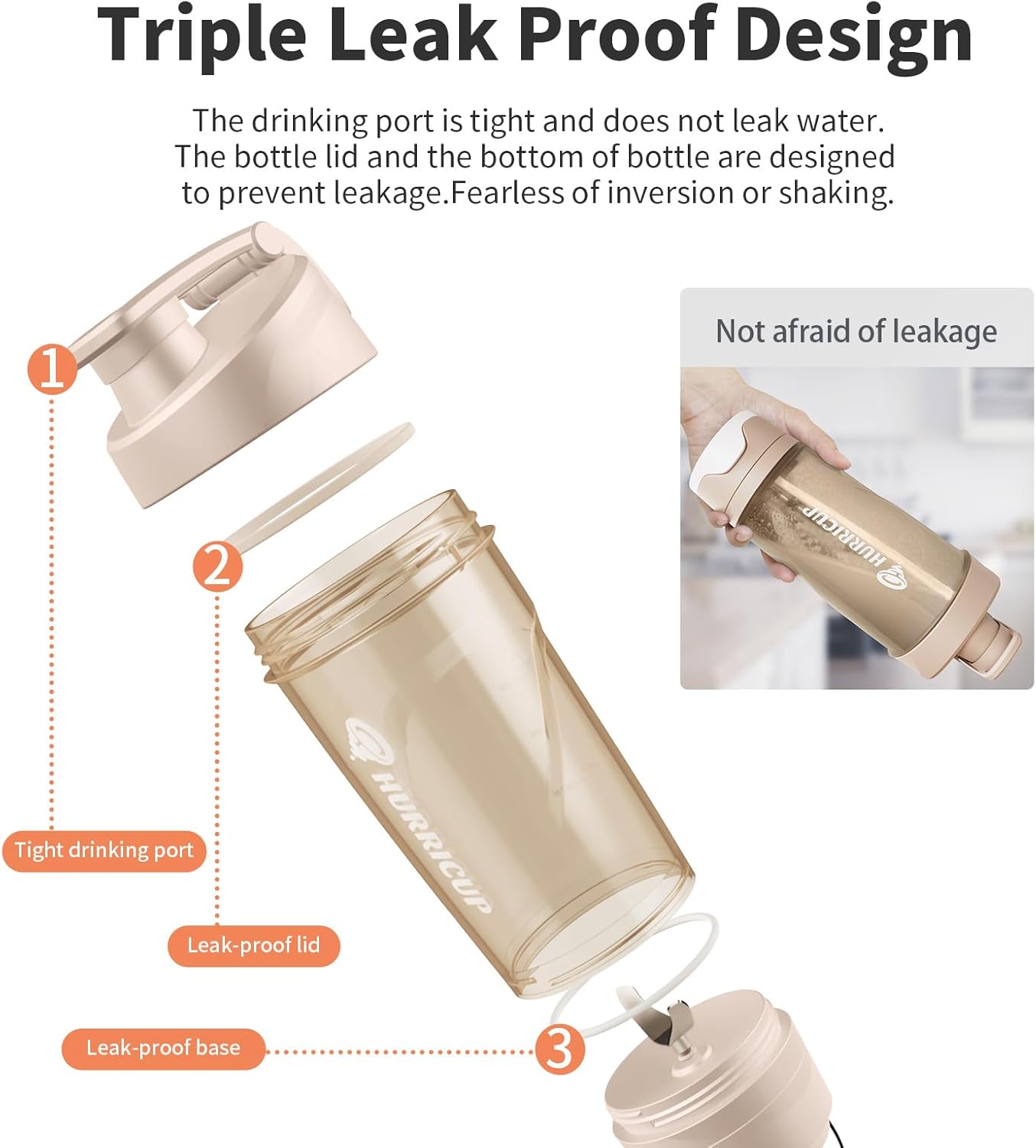 Triple Leak Proof Design

The drinking port is tight and does not leak water. The bottle lid and the bottom of bottle are designed to prevent leakage.Fearless of inversion or shaking.

Not afraid of leakage

HURRICUP

1

2

HURRICUP

Tight drinking port

Leak-proof lid

Leak-proof base

3