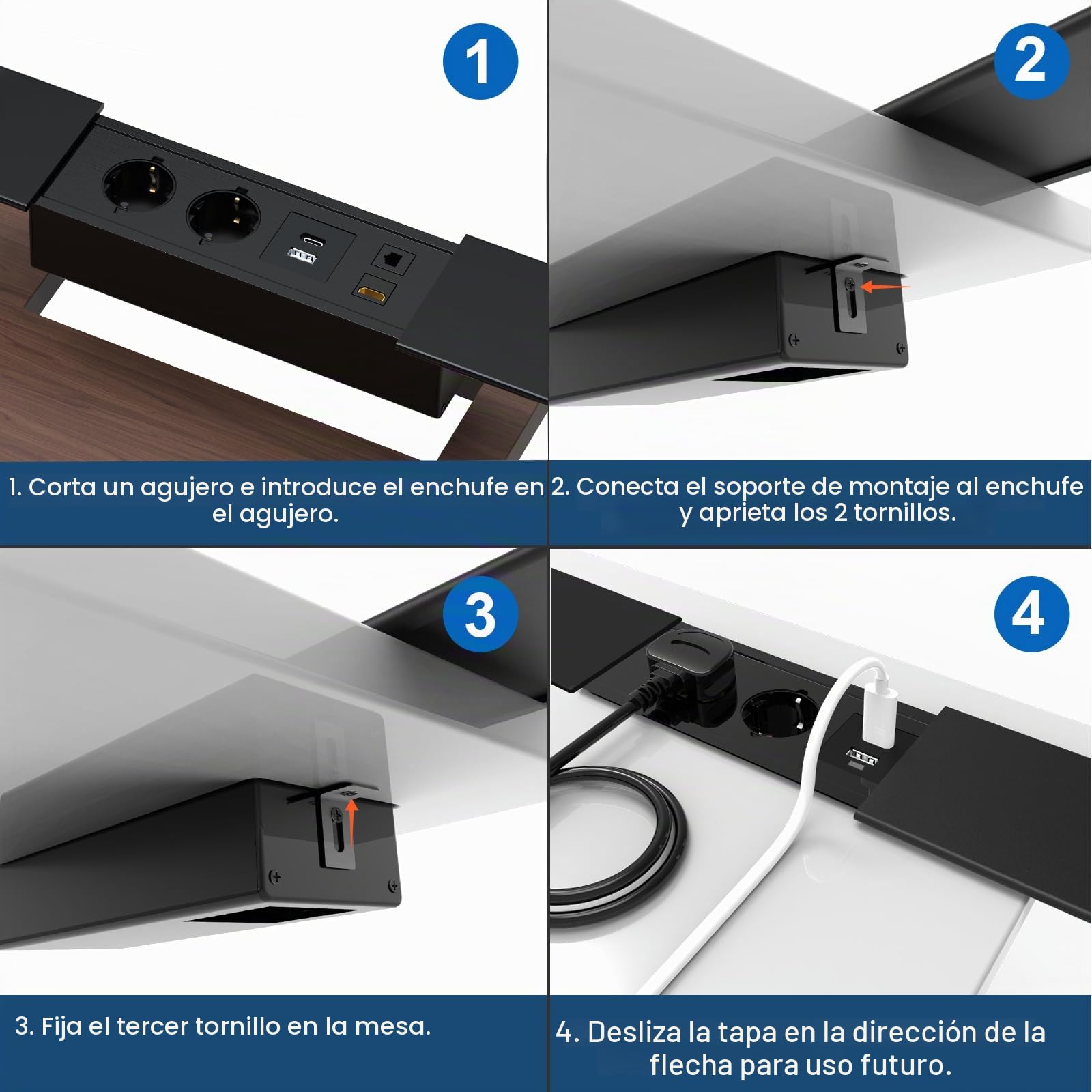 1

1. Corta un agujero e introduce el enchufe en el agujero.

2

2. Conecta el soporte de montaje al enchufe y aprieta los 2 tornillos.

3

3. Fija el tercer tornillo en la mesa.

4

4. Desliza la tapa en la dirección de la flecha para uso futuro.