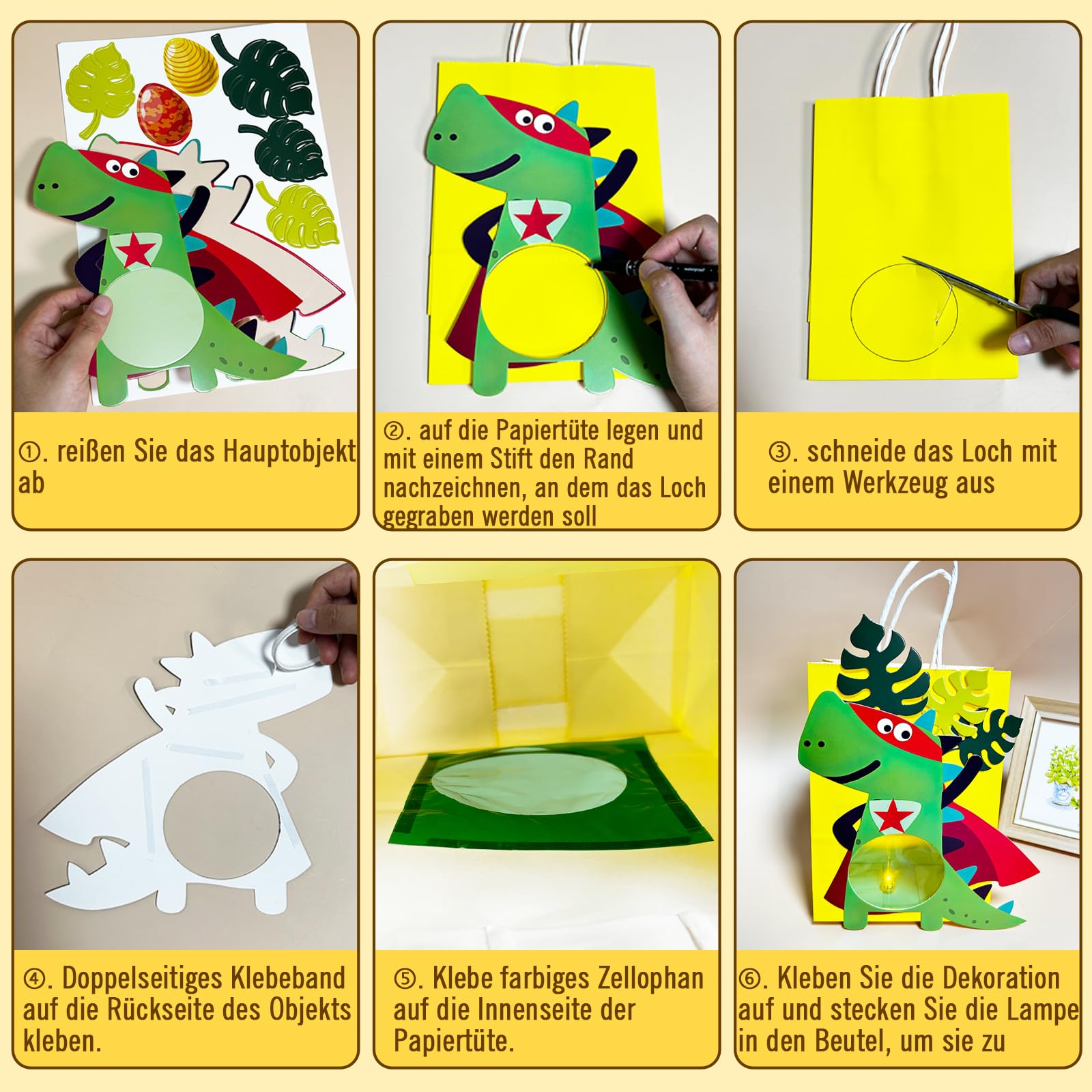 ①. reißen Sie das Hauptobjekt ab

②. auf die Papiertüte legen und mit einem Stift den Rand nachzeichnen, an dem das Loch gegraben werden soll

③. schneide das Loch mit einem Werkzeug aus

④. Doppelseitiges Klebeband auf die Rückseite des Objekts kleben.

⑤. Klebe farbiges Zellophan auf die Innenseite der Papiertüte.

⑥. Kleben Sie die Dekoration auf und stecken Sie die Lampe in den Beutel, um sie zu