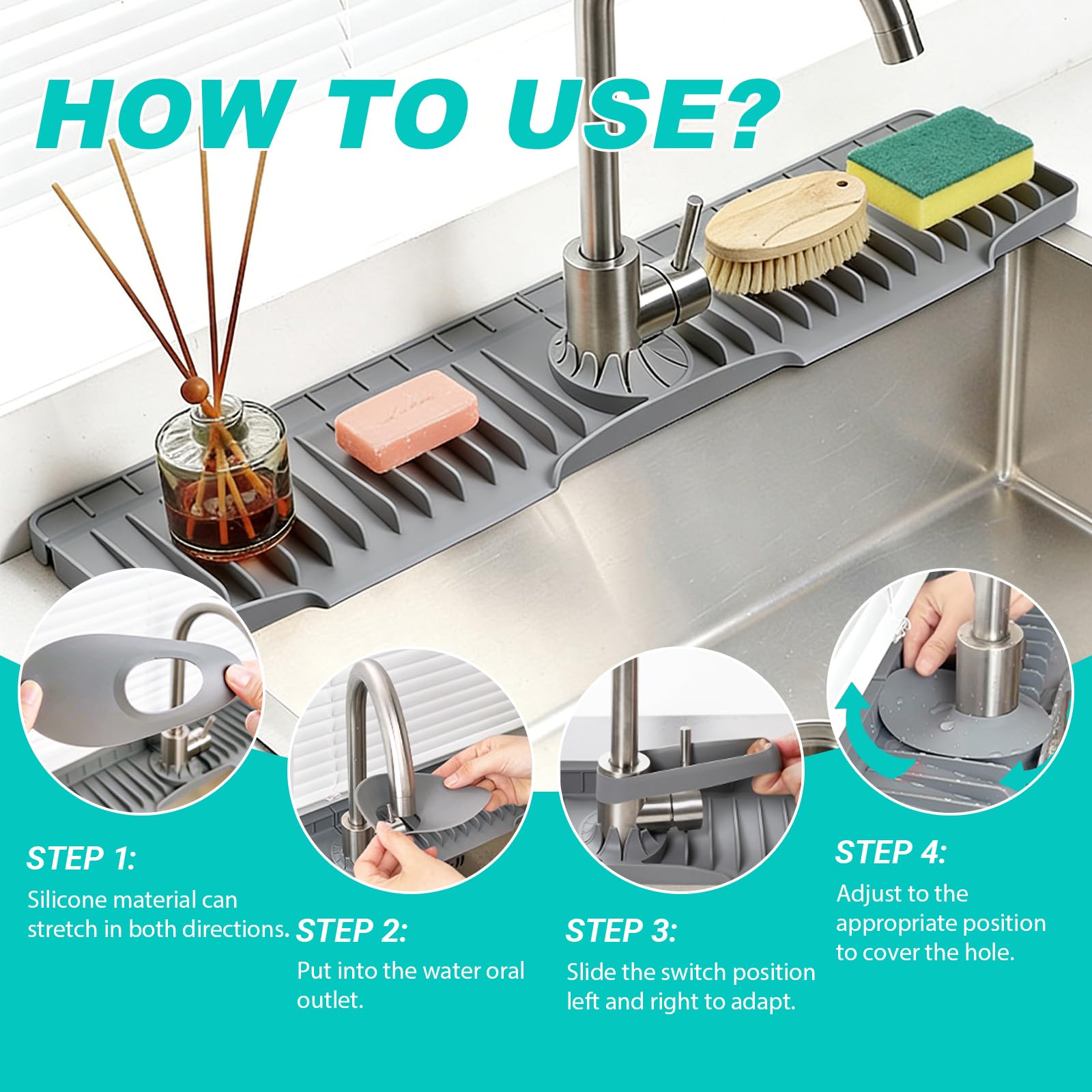 HOW TO USE?

STEP 1:
Silicone material can stretch in both directions.

STEP 2:
Put into the water oral outlet.

STEP 3:
Slide the switch position left and right to adapt.

STEP 4:
Adjust to the appropriate position to cover the hole.