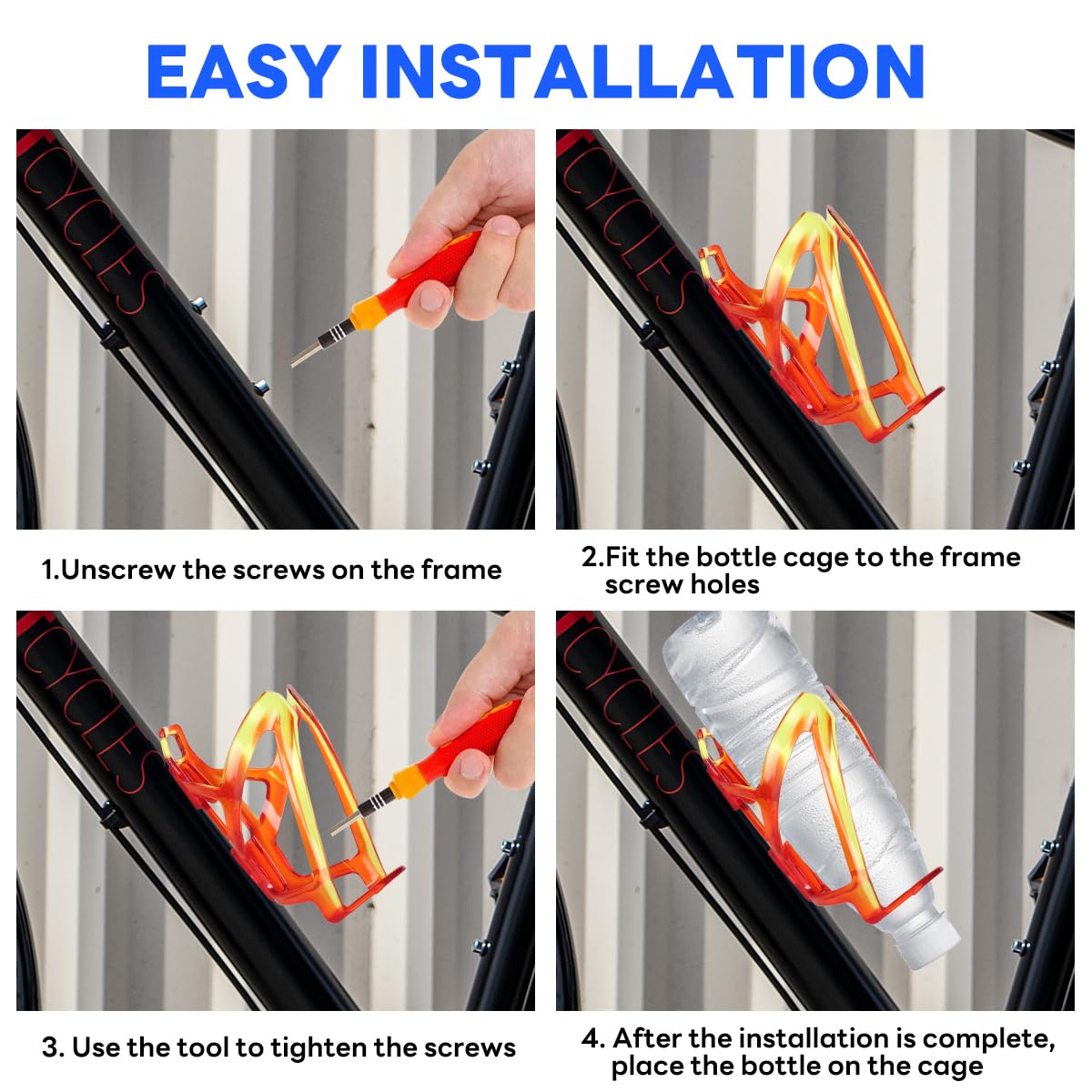 EASY INSTALLATION

CYCLES

1.Unscrew the screws on the frame

CYCLES

2.Fit the bottle cage to the frame screw holes

CYCLES

3. Use the tool to tighten the screws

CYCLES

4. After the installation is complete, place the bottle on the cage