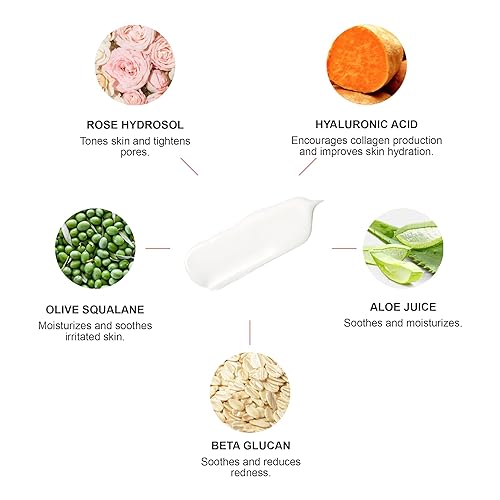 ROSE HYDROSOL
Tones skin and tightens pores.

HYALURONIC ACID
Encourages collagen production and improves skin hydration.

OLIVE SQUALANE
Moisturizes and soothes irritated skin.

ALOE JUICE
Soothes and moisturizes.

BETA GLUCAN
Soothes and reduces redness.