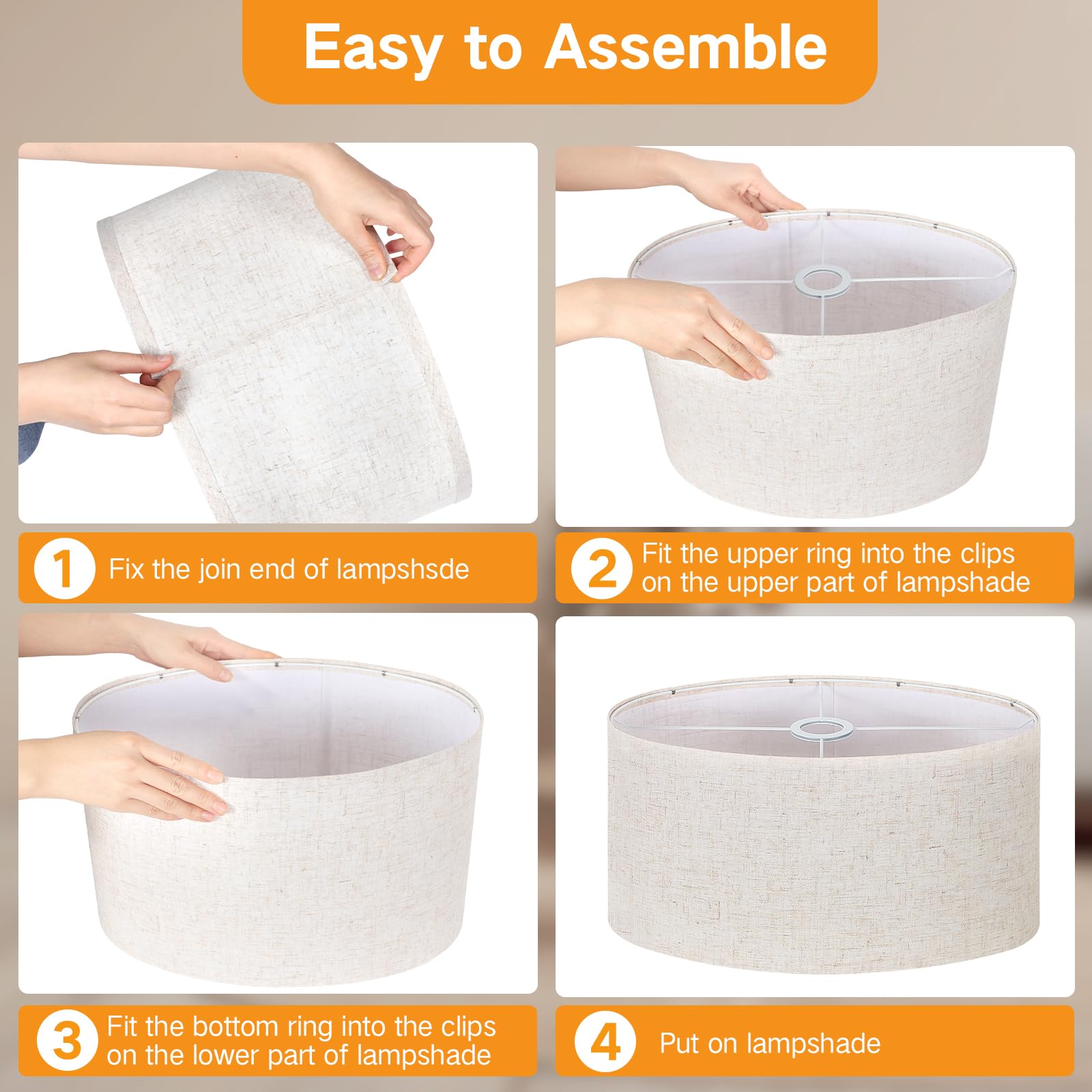 Easy to Assemble

1 Fix the join end of lampshsde

2 Fit the upper ring into the clips on the upper part of lampshade

3 Fit the bottom ring into the clips on the lower part of lampshade

4 Put on lampshade