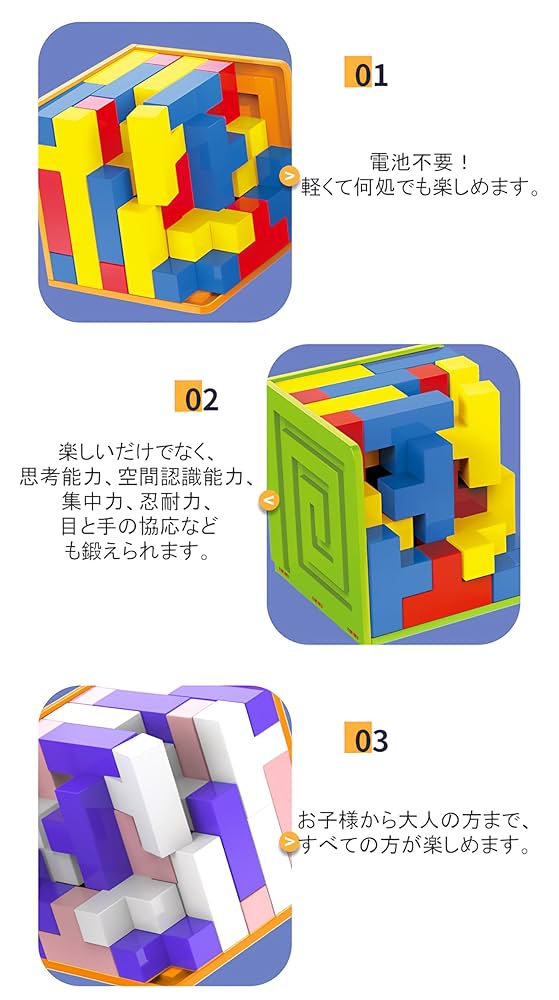 01

電池不要！
軽くて何処でも楽しめます。

02

楽しいだけでなく、
思考能力、空間認識能力、
集中力、忍耐力、
目と手の協応など
も鍛えられます。

03

お子様から大人の方まで、
すべての方が楽しめます。