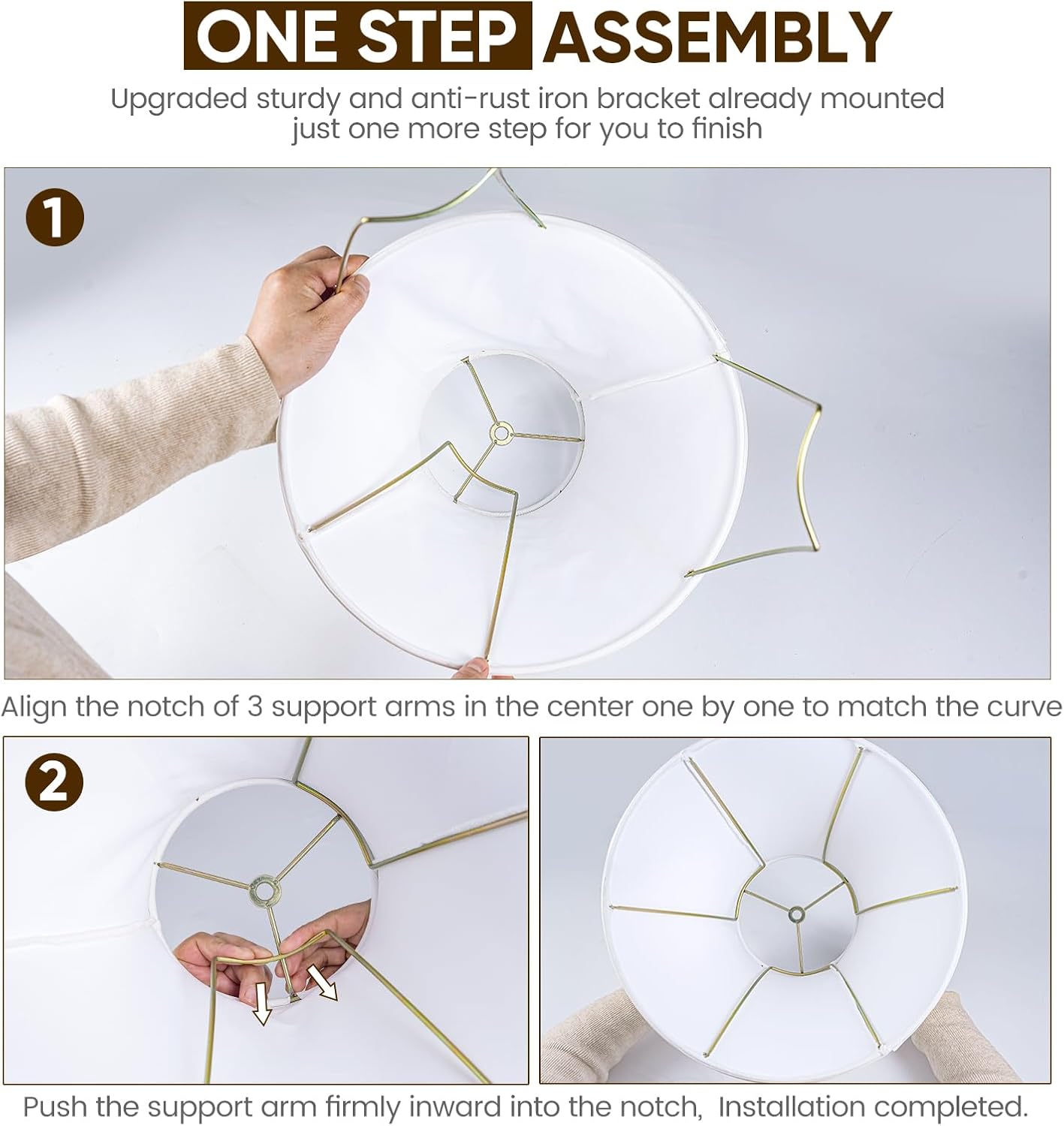 ONE STEP ASSEMBLY

Upgraded sturdy and anti-rust iron bracket already mounted just one more step for you to finish

1

Align the notch of 3 support arms in the center one by one to match the curve

2

Push the support arm firmly inward into the notch,  Installation completed.