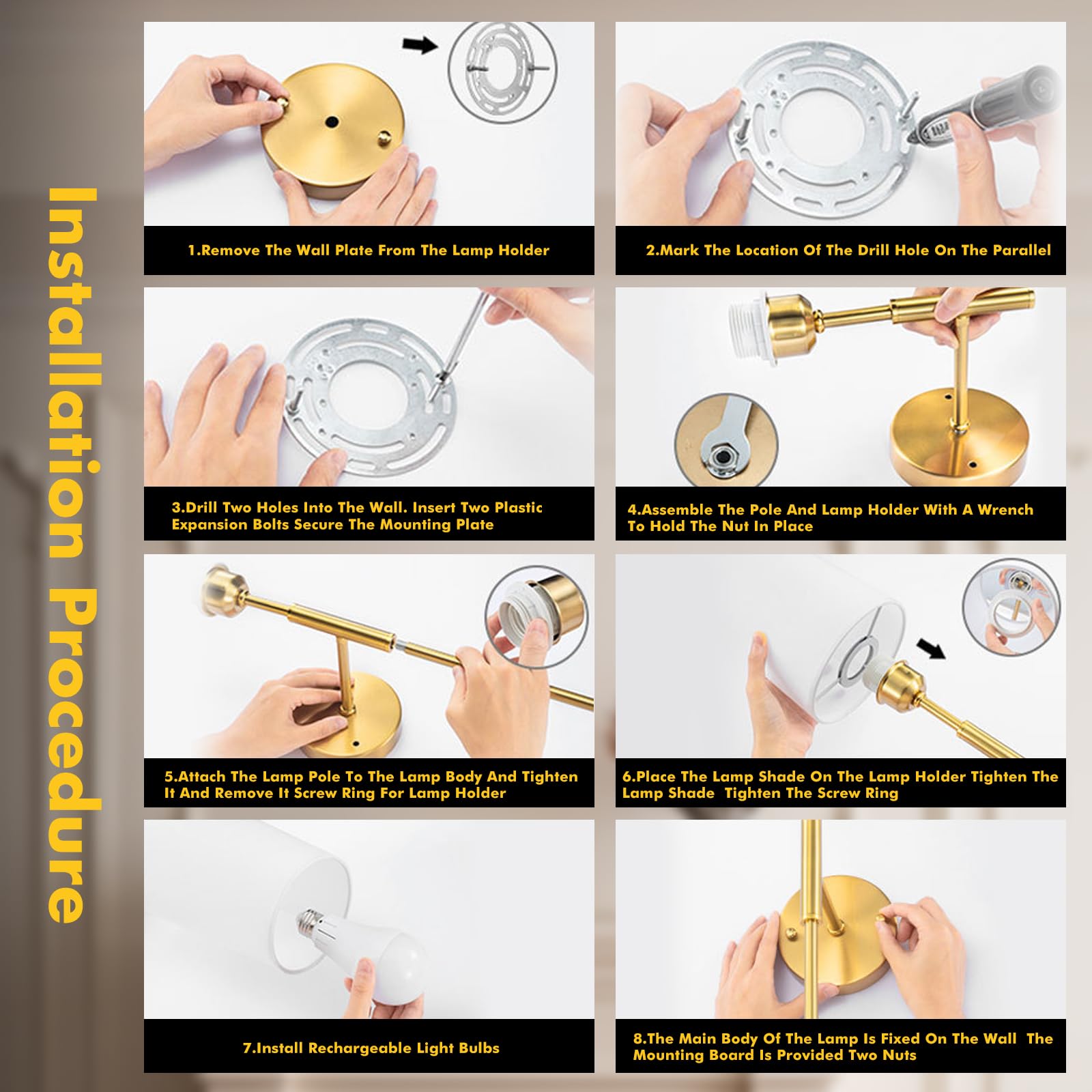 Installation Procedure

1.Remove The Wall Plate From The Lamp Holder

2.Mark The Location Of The Drill Hole On The Parallel

3.Drill Two Holes Into The Wall. Insert Two Plastic Expansion Bolts Secure The Mounting Plate

4.Assemble The Pole And Lamp Holder With A Wrench To Hold The Nut In Place

5.Attach The Lamp Pole To The Lamp Body And Tighten It And Remove It Screw Ring For Lamp Holder

6.Place The Lamp Shade On The Lamp Holder Tighten The Lamp Shade Tighten The Screw Ring

7.Install Rechargeable Light Bulbs

8.The Main Body Of The Lamp Is Fixed On The Wall The Mounting Board Is Provided Two Nuts