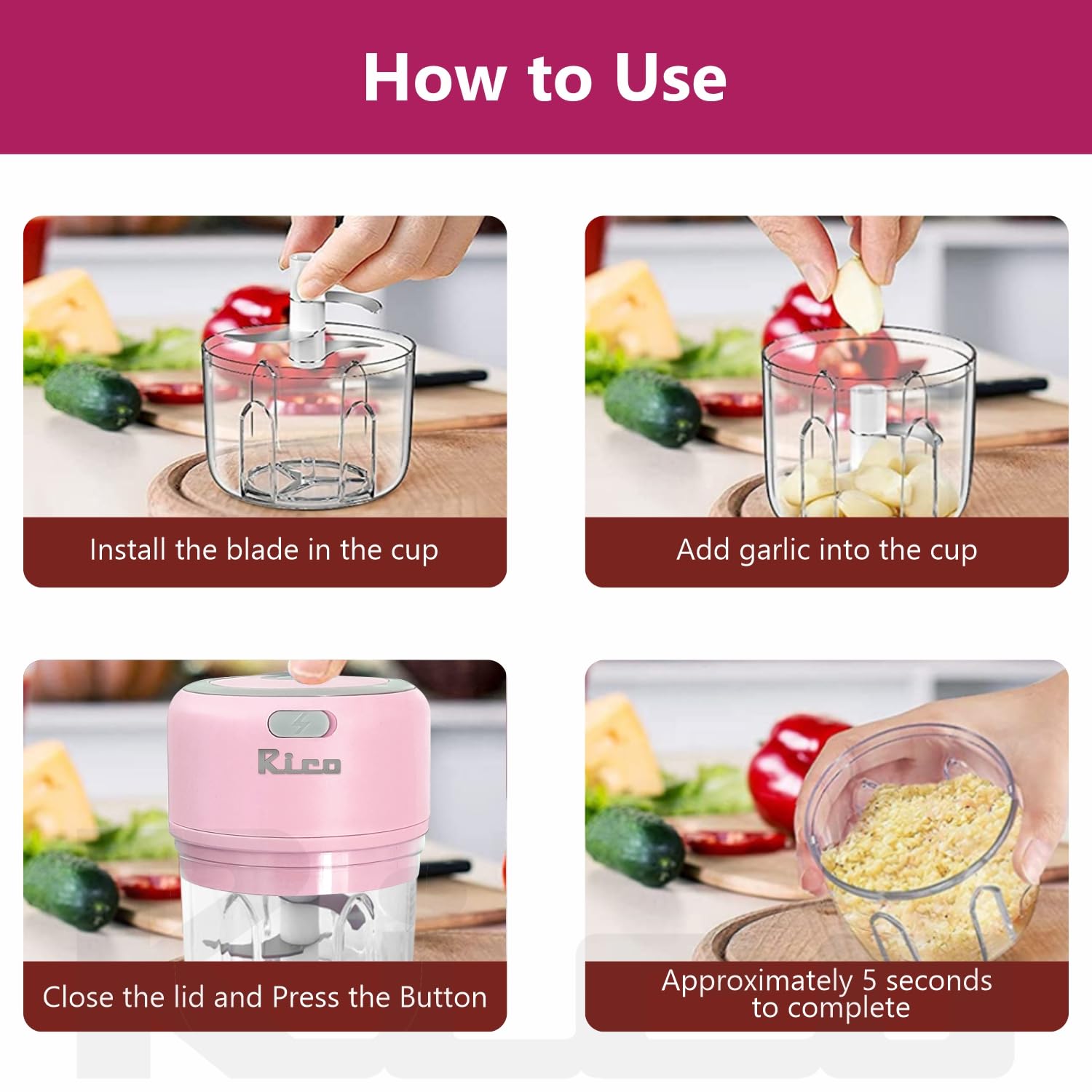 How to Use

Install the blade in the cup

Add garlic into the cup

Rico

Close the lid and Press the Button

Approximately 5 seconds to complete