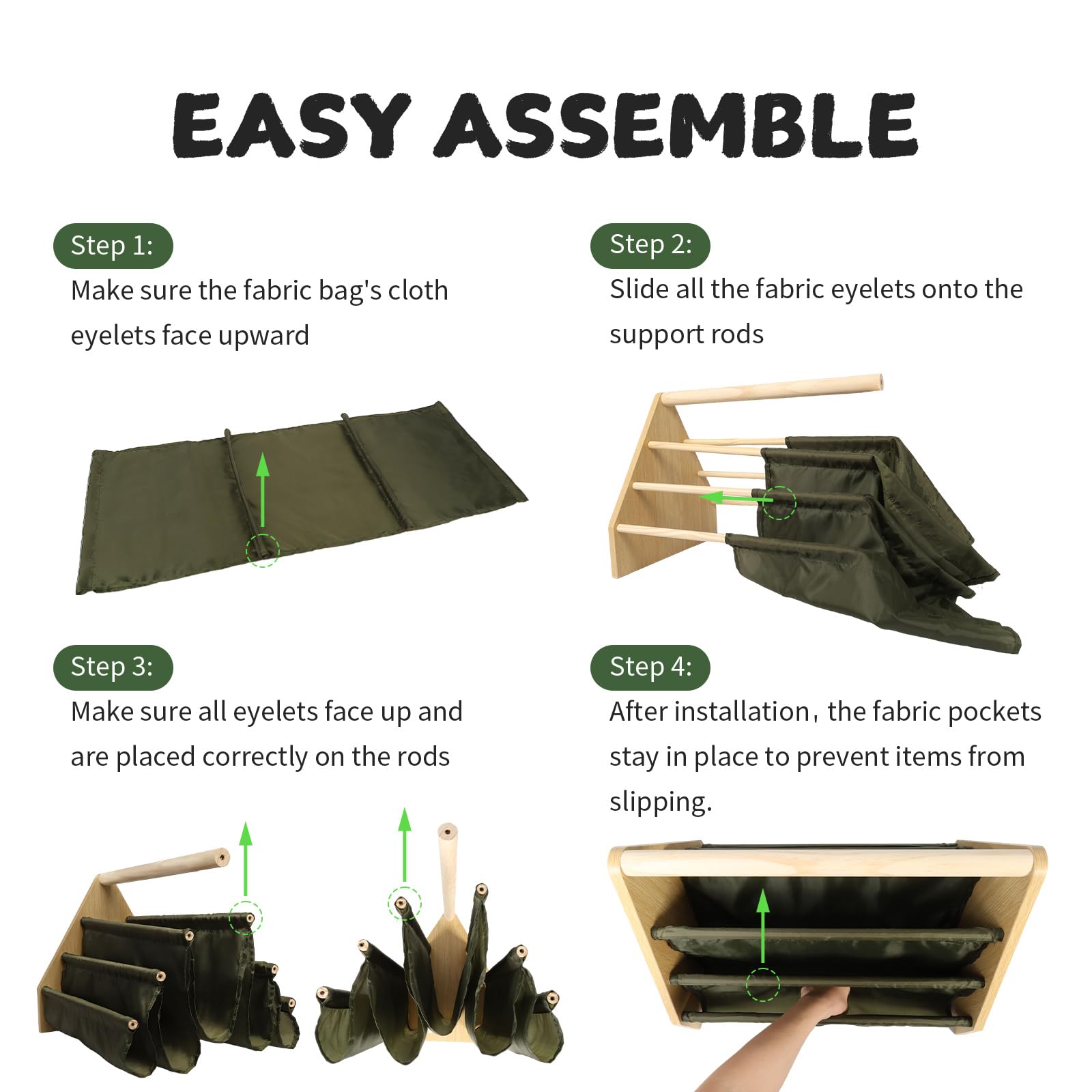 EASY ASSEMBLE

Step 1:
Make sure the fabric bag's cloth eyelets face upward

Step 2:
Slide all the fabric eyelets onto the support rods

Step 3:
Make sure all eyelets face up and are placed correctly on the rods

Step 4:
After installation, the fabric pockets stay in place to prevent items from slipping.