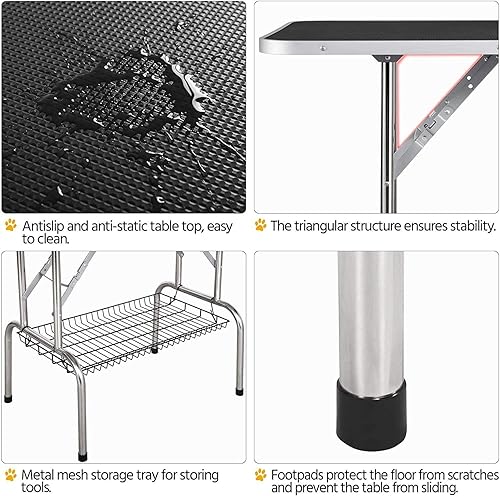 Antislip and anti-static table top, easy to clean.

The triangular structure ensures stability.

Metal mesh storage tray for storing tools.

Footpads protect the floor from scratches and prevent the table from sliding.