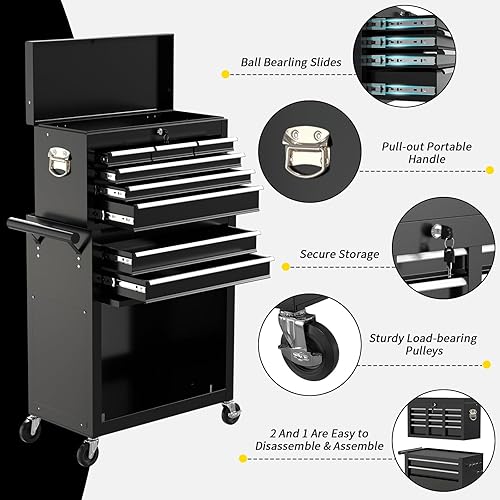 Ball Bearling Slides

Pull-out Portable Handle

Secure Storage

Sturdy Load-bearing Pulleys

2 And 1 Are Easy to Disassemble & Assemble