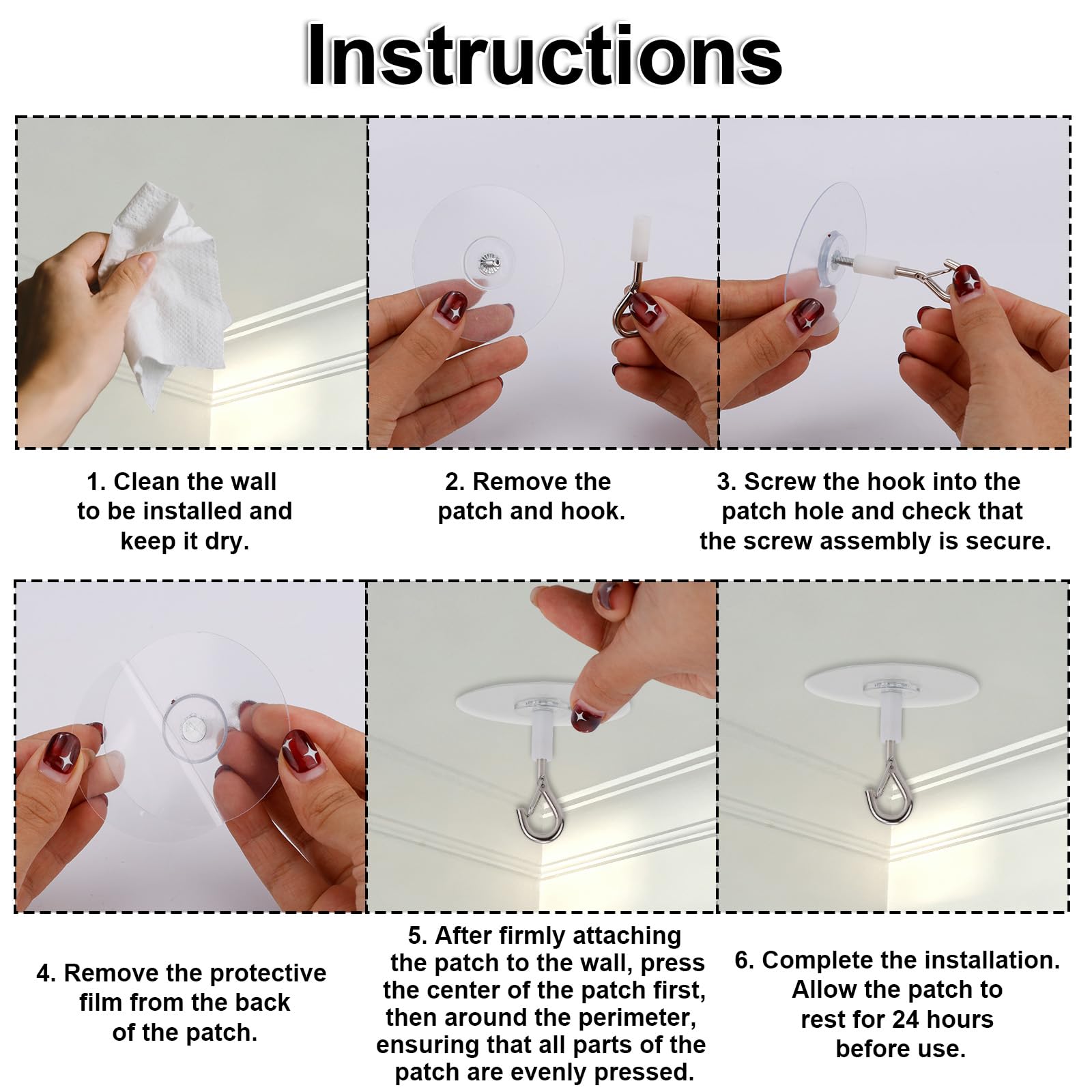 Instructions

1. Clean the wall to be installed and keep it dry.

2. Remove the patch and hook.

3. Screw the hook into the patch hole and check that the screw assembly is secure.

4. Remove the protective film from the back of the patch.

5. After firmly attaching the patch to the wall, press the center of the patch first, then around the perimeter, ensuring that all parts of the patch are evenly pressed.

6. Complete the installation. Allow the patch to rest for 24 hours before use.