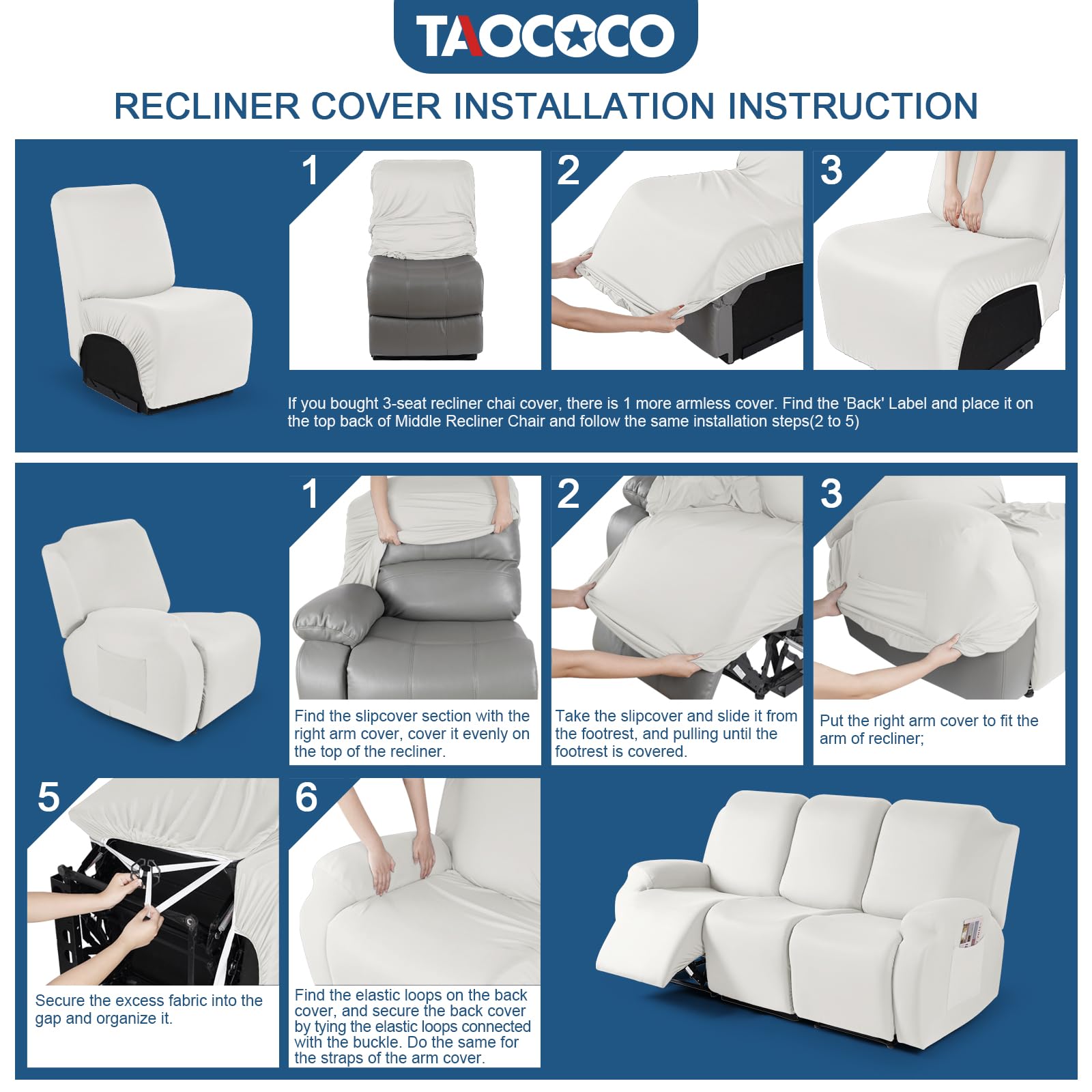 TAOCOCO

RECLINER COVER INSTALLATION INSTRUCTION

1

2

3

If you bought 3-seat recliner chai cover, there is 1 more armless cover. Find the 'Back' Label and place it on the top back of Middle Recliner Chair and follow the same installation steps(2 to 5)

1

Find the slipcover section with the right arm cover, cover it evenly on the top of the recliner.

2

Take the slipcover and slide it from the footrest, and pulling until the footrest is covered.

3

Put the right arm cover to fit the arm of recliner;

5

Secure the excess fabric into the gap and organize it.

6

Find the elastic loops on the back cover, and secure the back cover by tying the elastic loops connected with the buckle. Do the same for the straps of the arm cover.