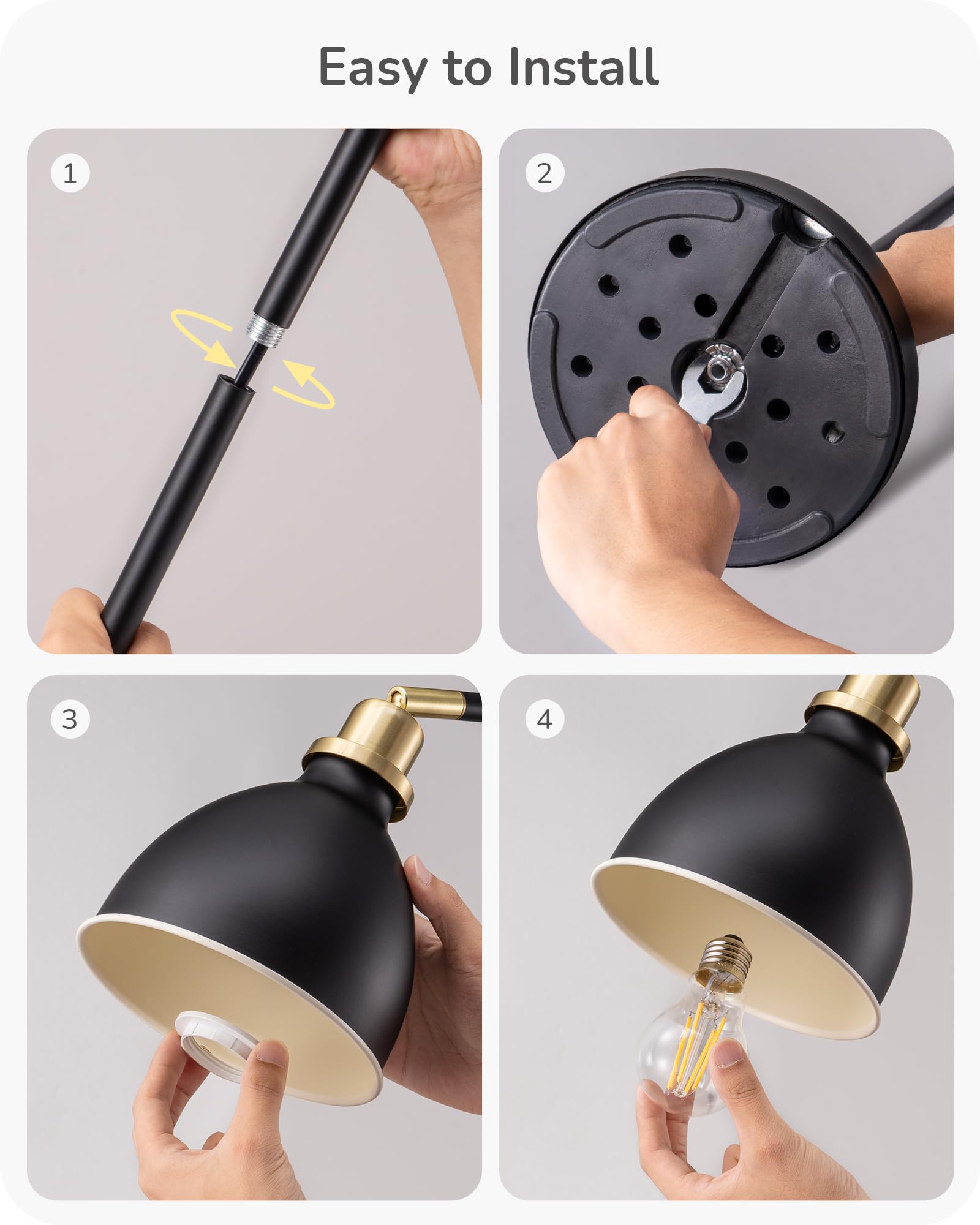 Easy to Install

1

2

3

4