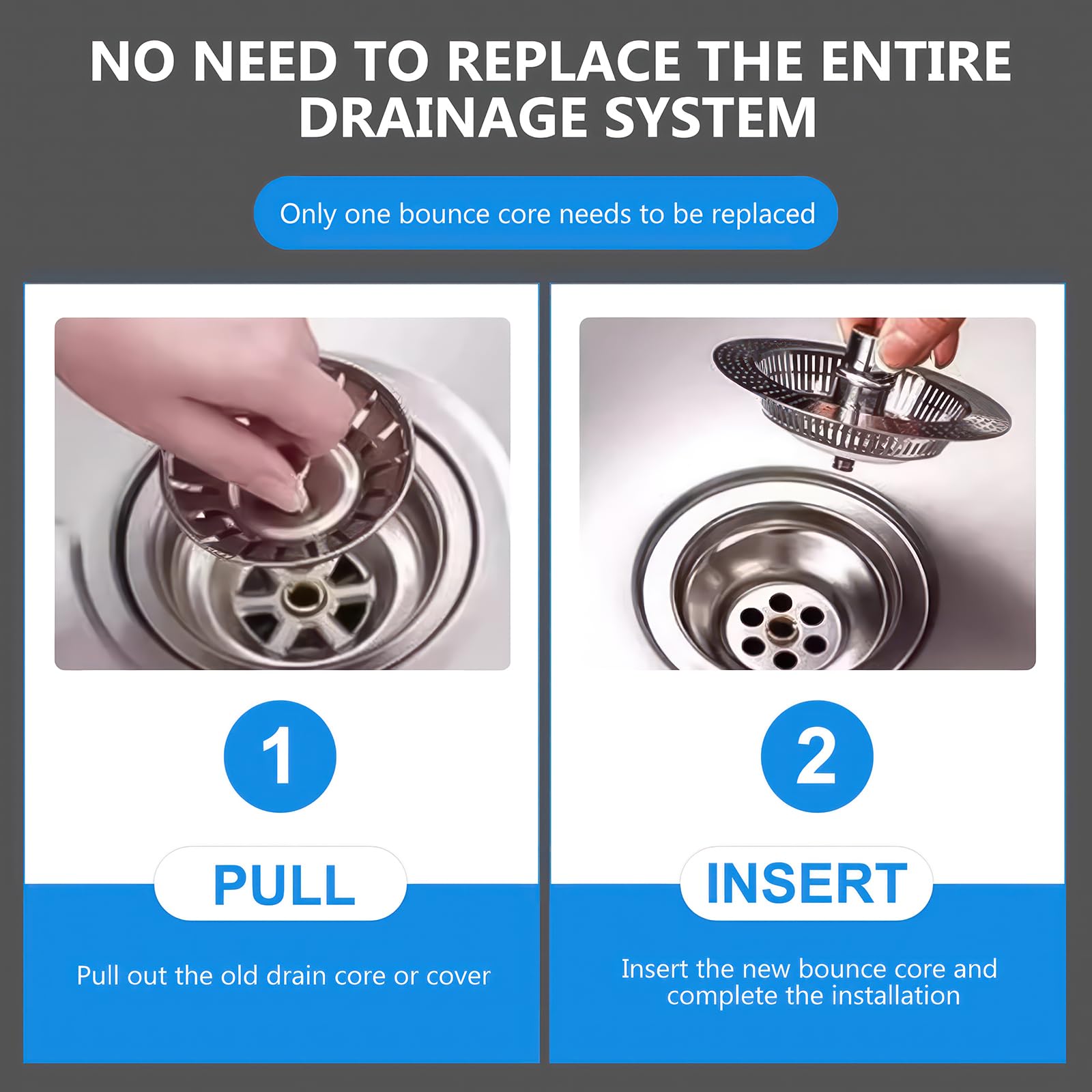 NO NEED TO REPLACE THE ENTIRE DRAINAGE SYSTEM

Only one bounce core needs to be replaced

1

PULL

Pull out the old drain core or cover

2

INSERT

Insert the new bounce core and complete the installation