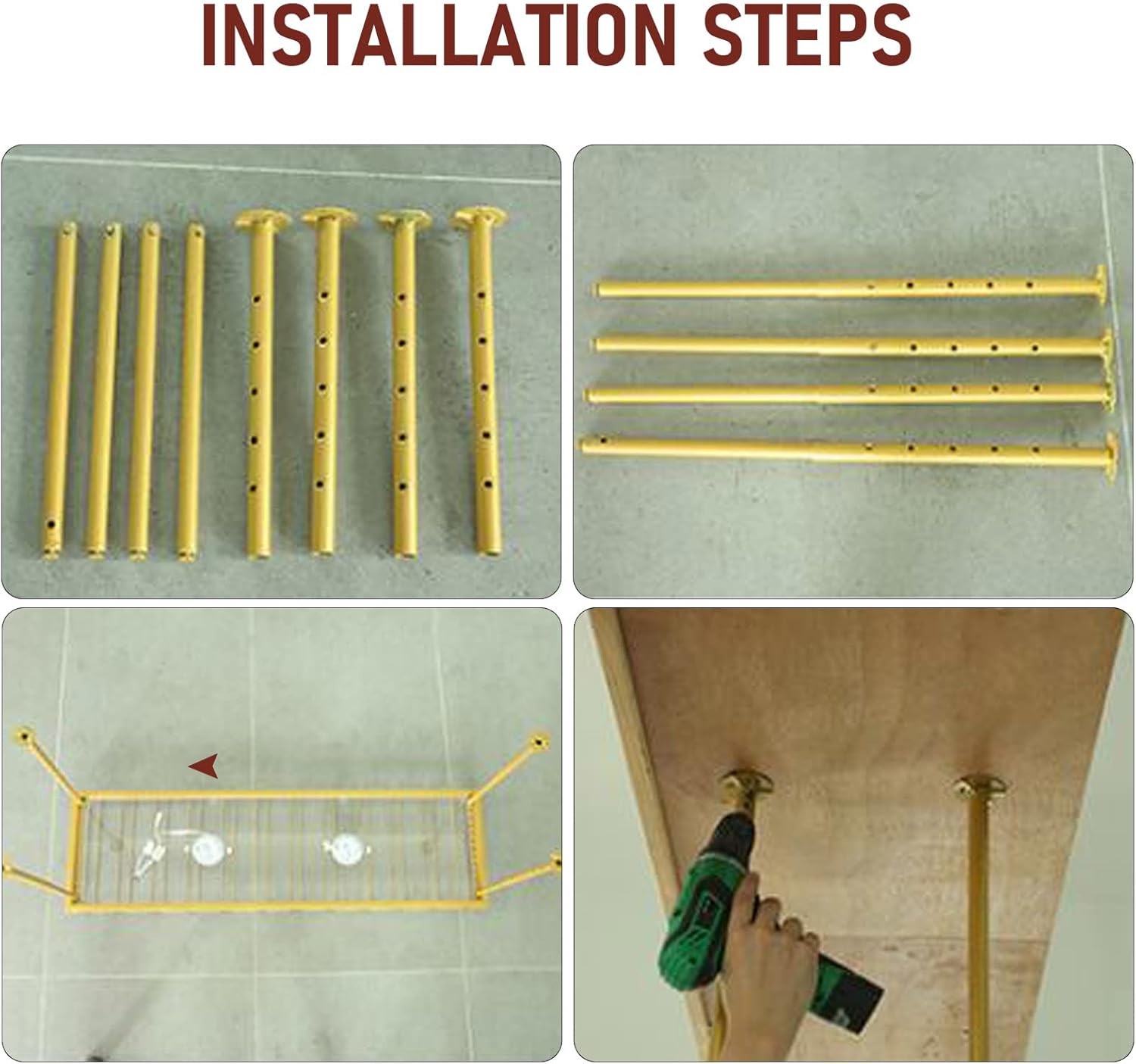 INSTALLATION STEPS