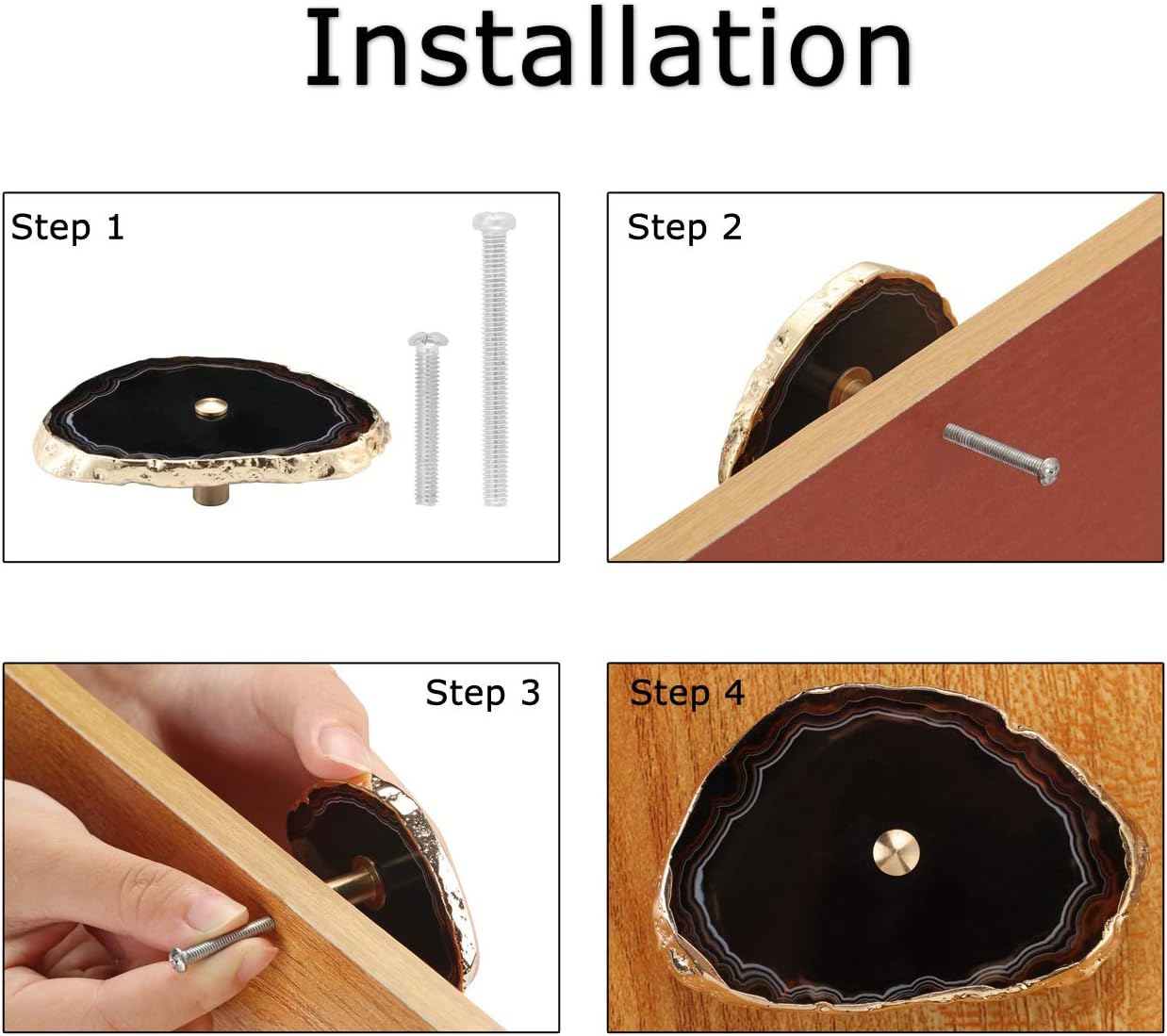 Installation

Step 1

Step 2

Step 3

Step 4