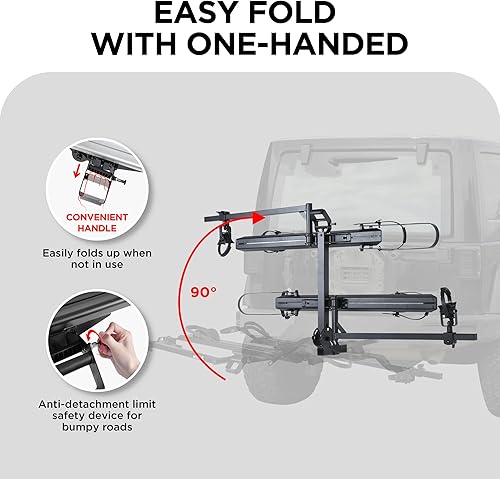 EASY FOLD
WITH ONE-HANDED

CONVENIENT HANDLE

Easily folds up when not in use

90°

Anti-detachment limit safety device for bumpy roads