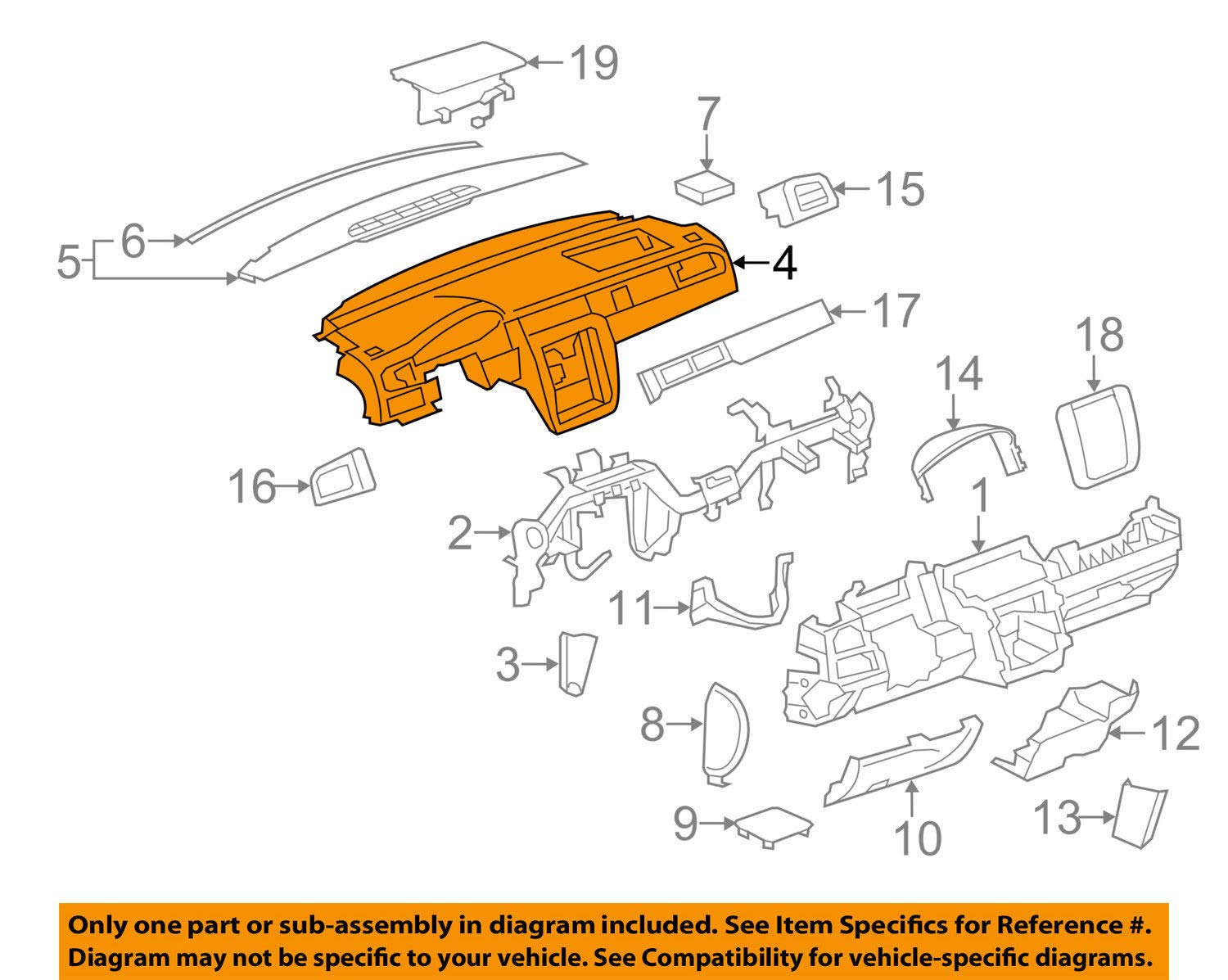 19
7
15
6
5
4
17
18
14
16
1
2
11
3
8
12
9
10
13

Only one part or sub-assembly in diagram included. See Item Specifics for Reference #.
Diagram may not be specific to your vehicle. See Compatibility for vehicle-specific diagrams.