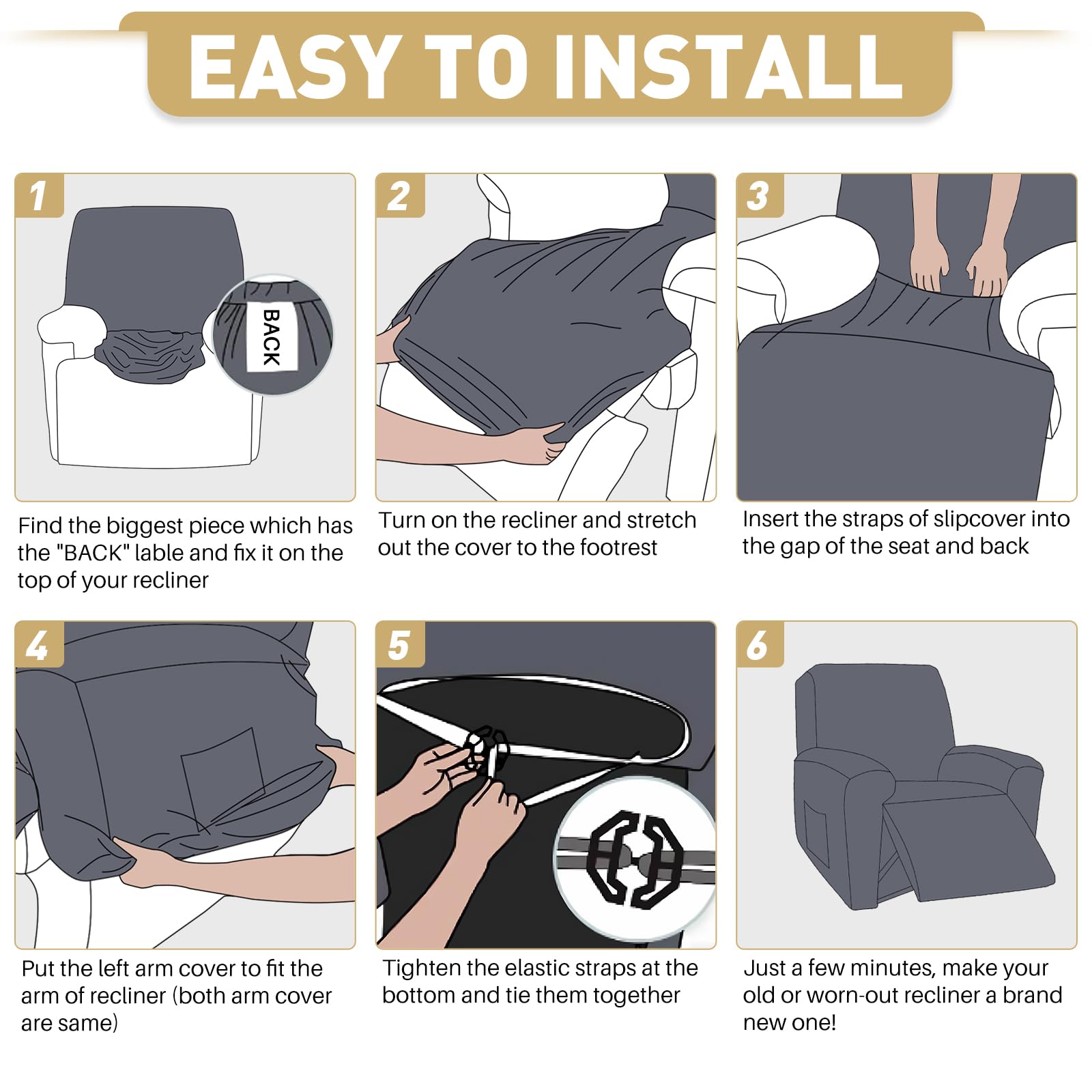 EASY TO INSTALL

1

BACK

Find the biggest piece which has the "BACK" lable and fix it on the top of your recliner

2

Turn on the recliner and stretch out the cover to the footrest

3

Insert the straps of slipcover into the gap of the seat and back

4

Put the left arm cover to fit the arm of recliner (both arm cover are same)

5

Tighten the elastic straps at the bottom and tie them together

6

Just a few minutes, make your old or worn-out recliner a brand new one!