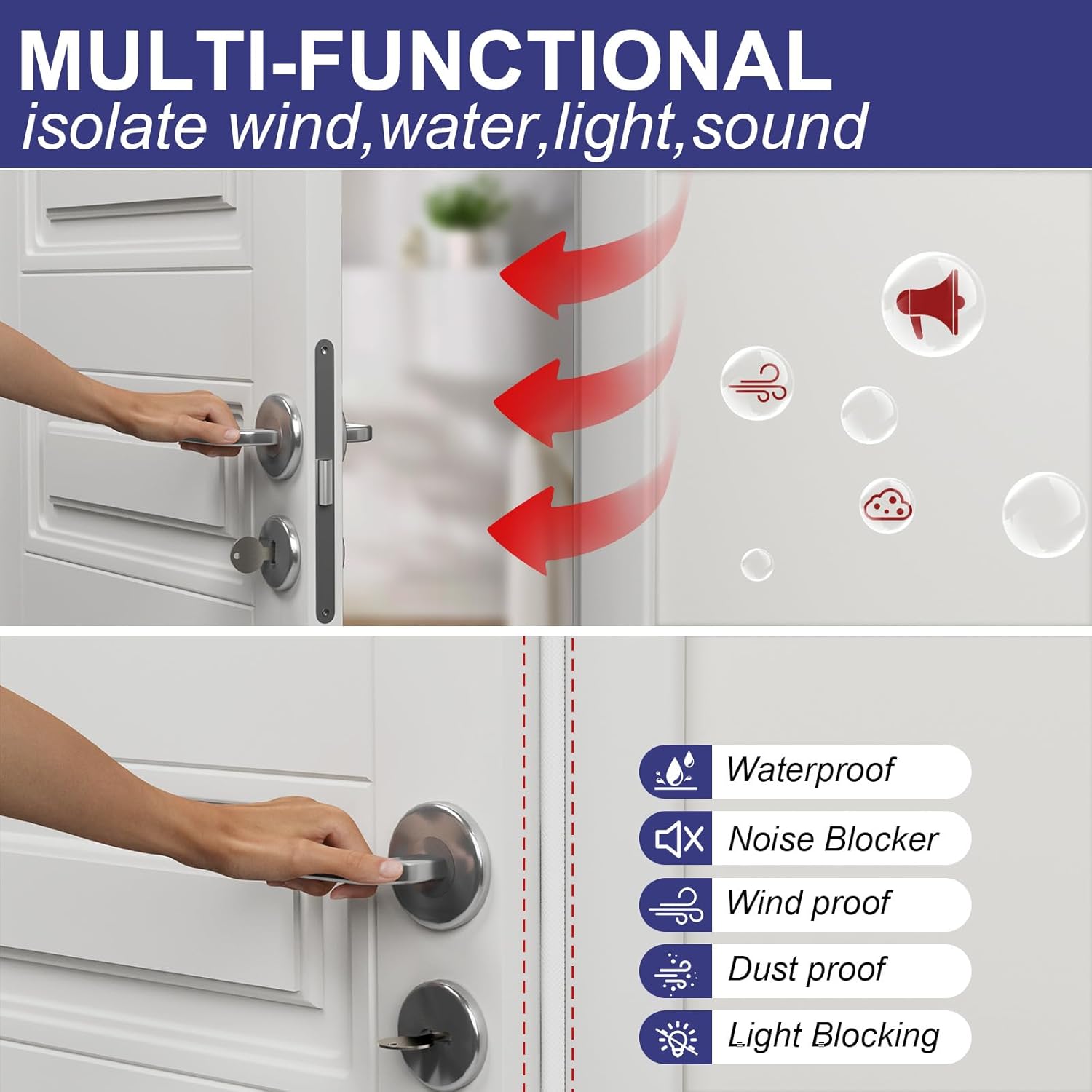 MULTI-FUNCTIONAL
isolate wind,water,light,sound

Waterproof
Noise Blocker
Wind proof
Dust proof
Light Blocking