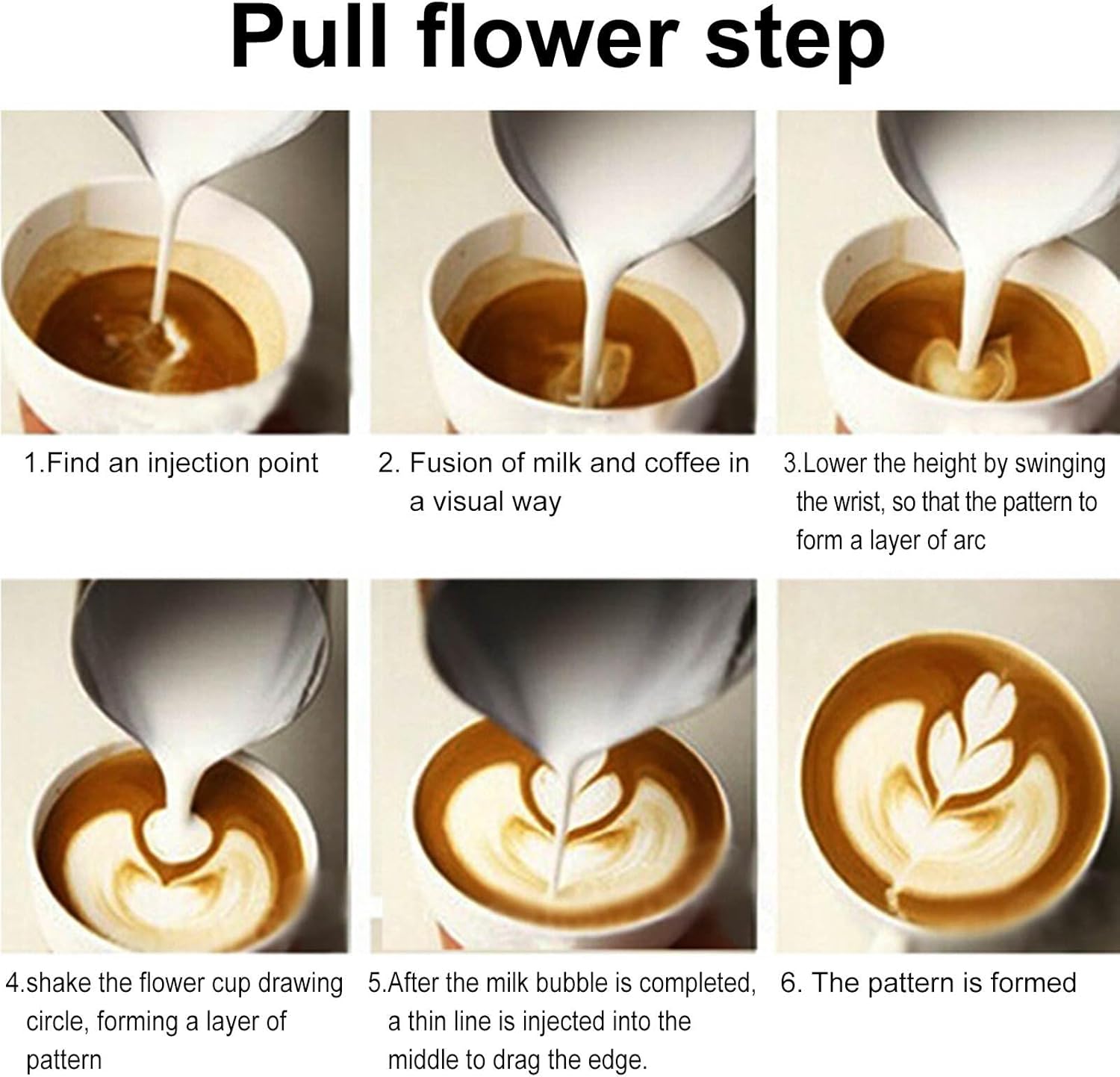 Pull flower step

1.Find an injection point

2. Fusion of milk and coffee in a visual way

3.Lower the height by swinging the wrist, so that the pattern to form a layer of arc

4.shake the flower cup drawing circle, forming a layer of pattern

5.After the milk bubble is completed, a thin line is injected into the middle to drag the edge.

6. The pattern is formed