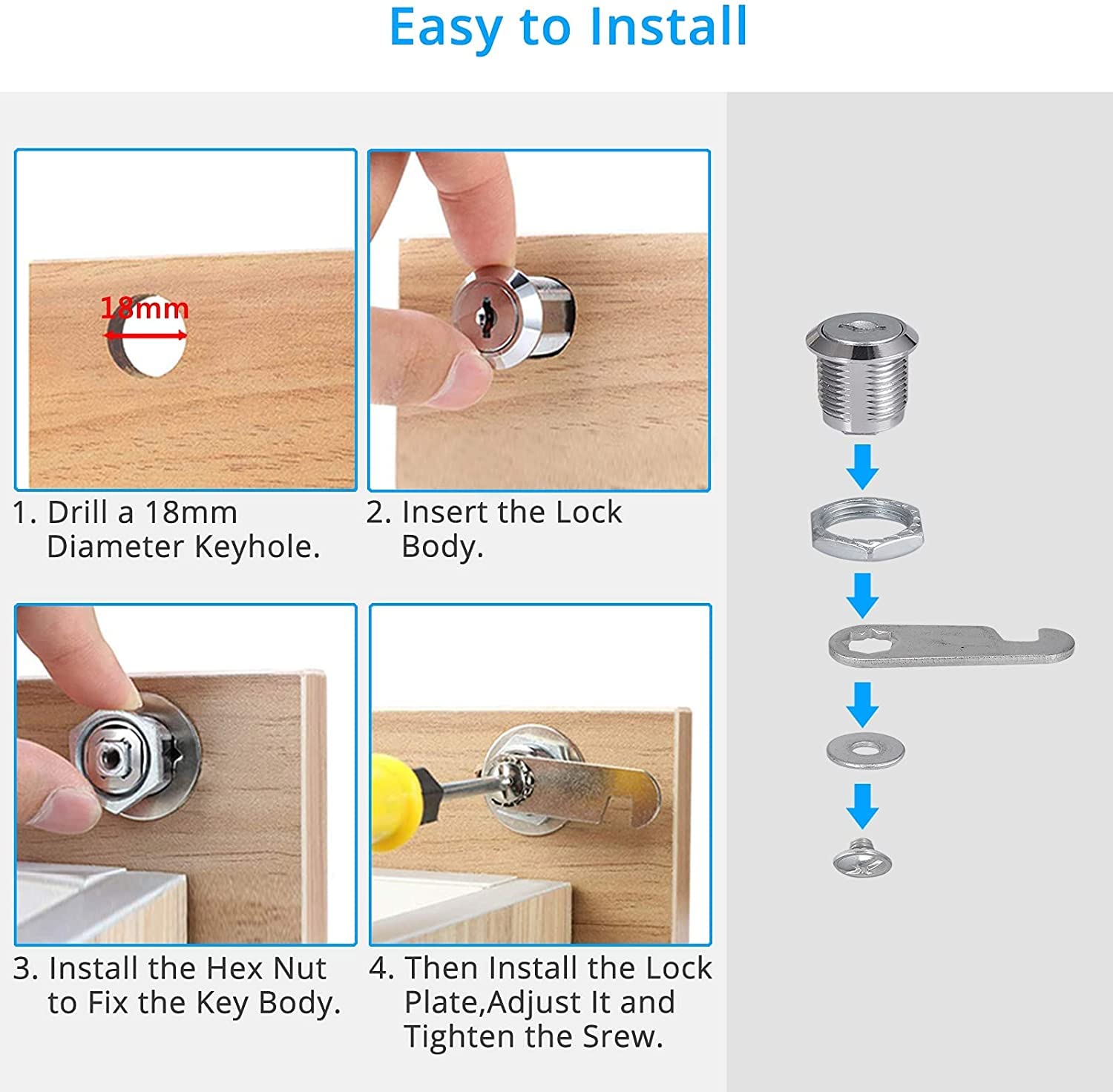 Easy to Install

18mm

1. Drill a 18mm Diameter Keyhole.

2. Insert the Lock Body.

3. Install the Hex Nut to Fix the Key Body.

4. Then Install the Lock Plate,Adjust It and Tighten the Srew.