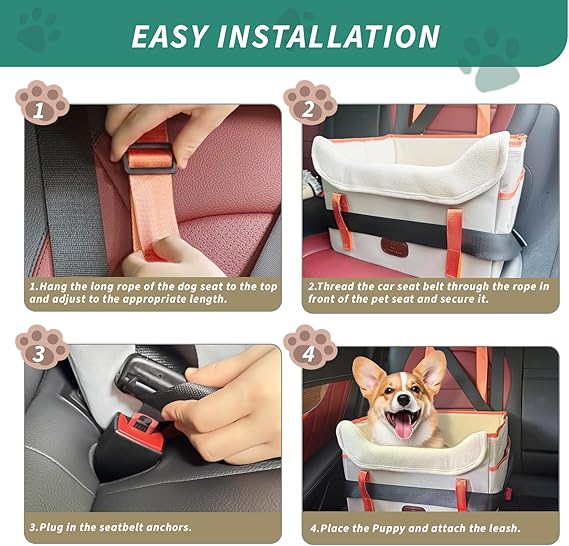 EASY INSTALLATION

1

1.Hang the long rope of the dog seat to the top and adjust to the appropriate length.

2

2.Thread the car seat belt through the rope in front of the pet seat and secure it.

3

3.Plug in the seatbelt anchors.

4

4.Place the Puppy and attach the leash.