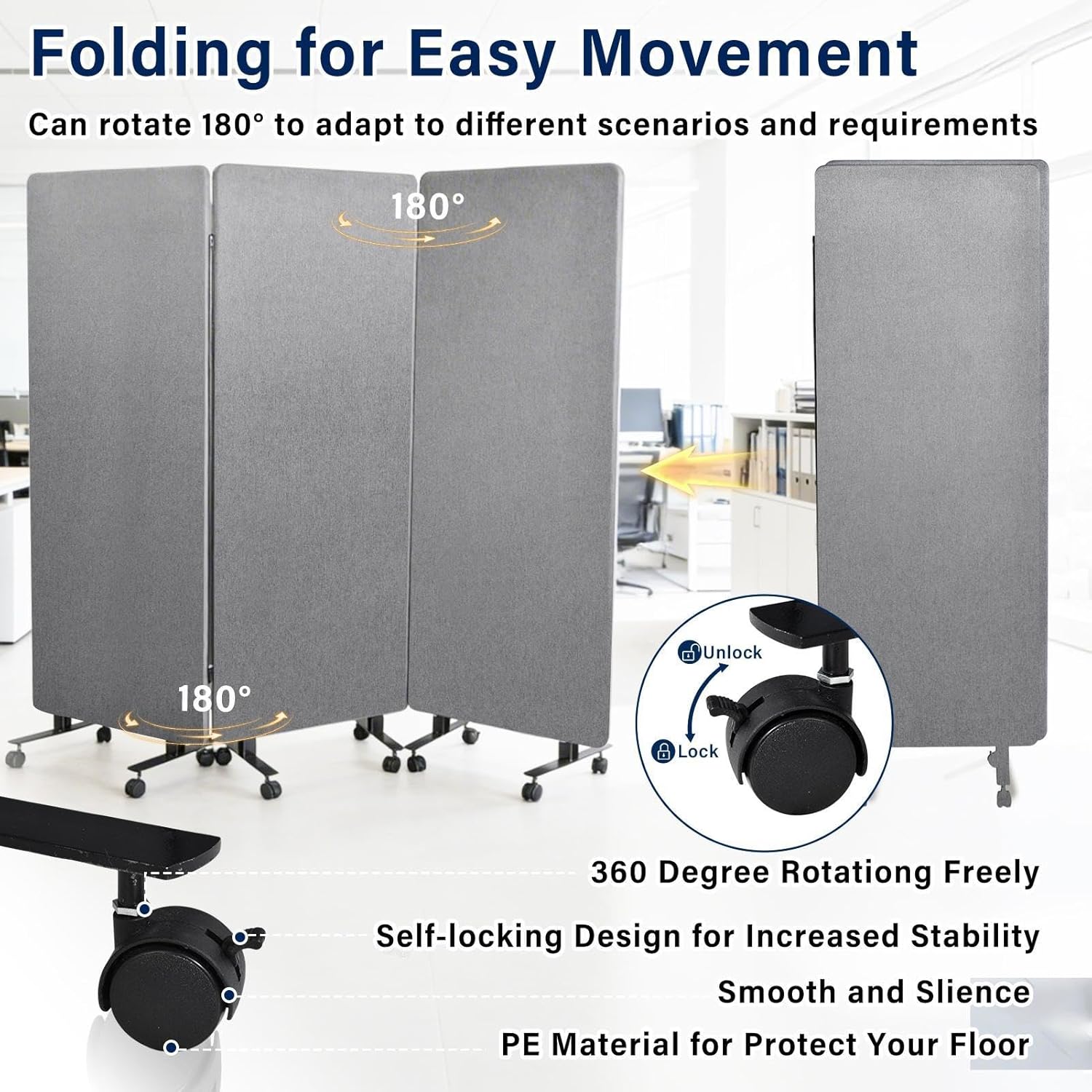 Folding for Easy Movement

Can rotate 180° to adapt to different scenarios and requirements

180°

180°

Unlock

Lock

360 Degree Rotationg Freely

Self-locking Design for Increased Stability

Smooth and Slience

PE Material for Protect Your Floor