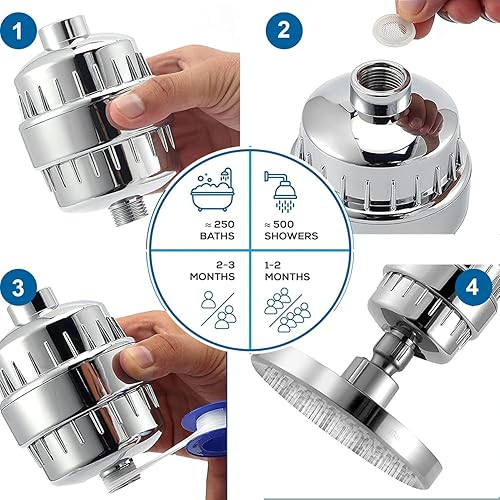 1

2

≈ 250
BATHS

≈ 500
SHOWERS

2-3
MONTHS

1-2
MONTHS

3

4