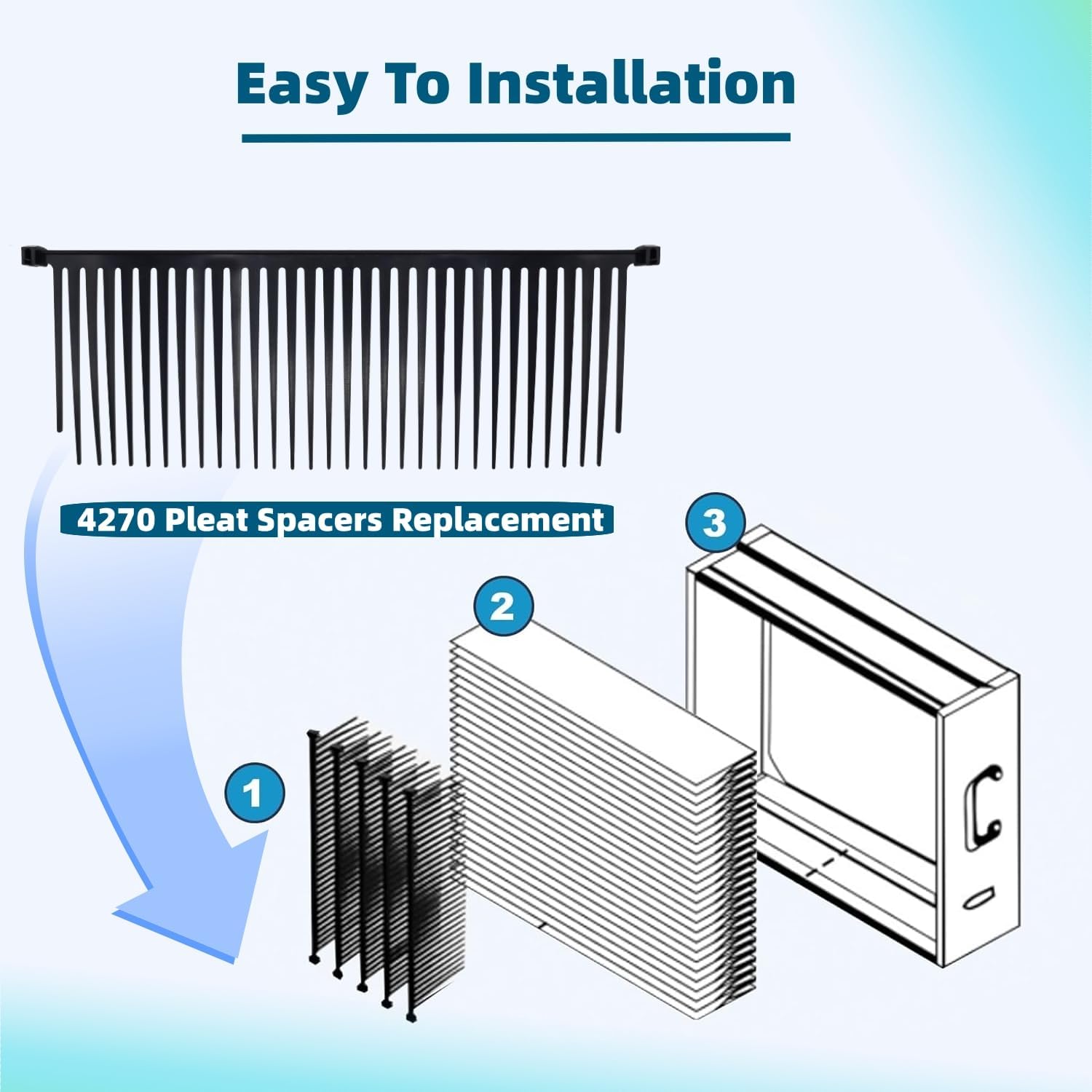 Easy To Installation

4270 Pleat Spacers Replacement

3

2

1