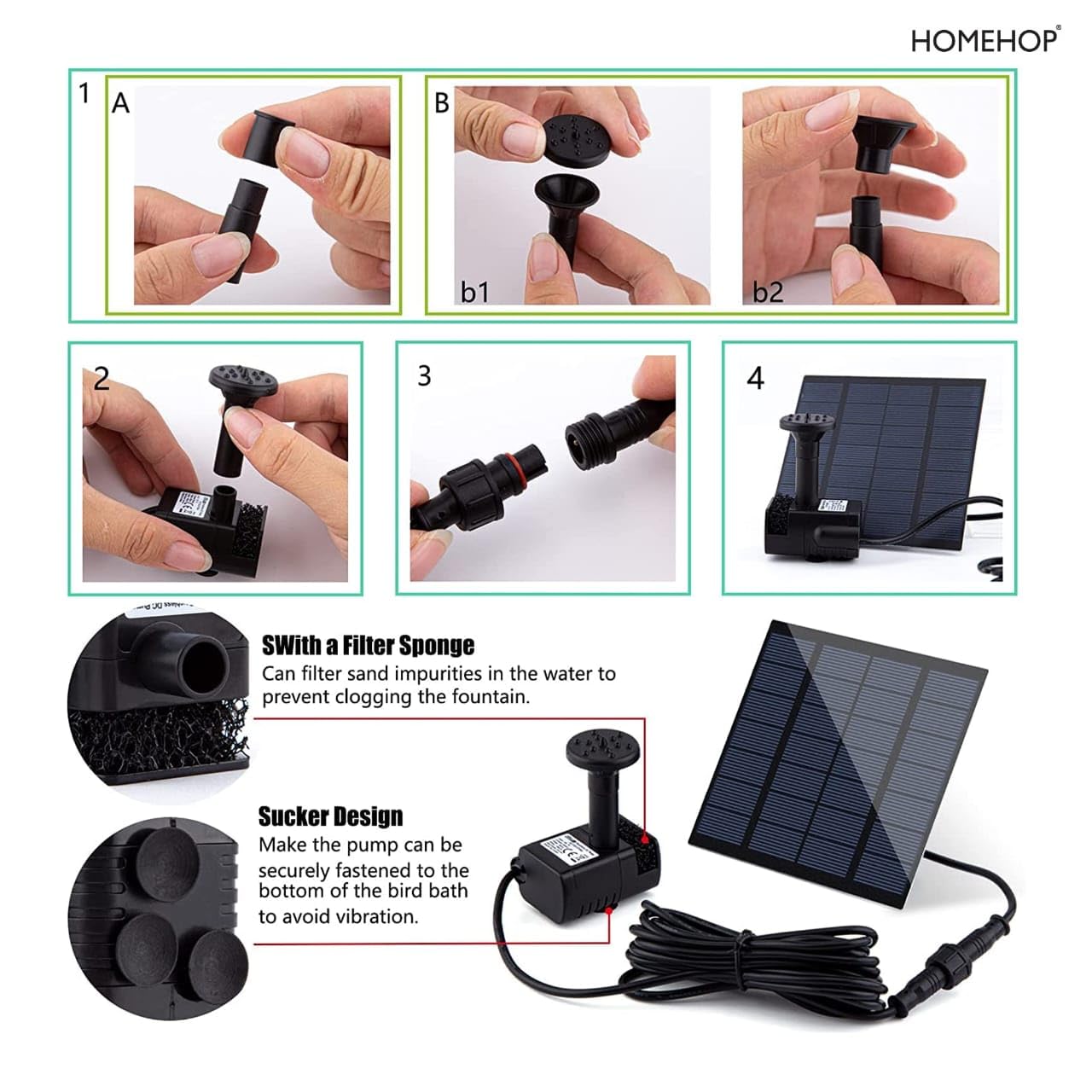 HOMEHOP®

1 A

B

b1

b2

2

3

4

SWith a Filter Sponge
Can filter sand impurities in the water to prevent clogging the fountain.

Sucker Design
Make the pump can be securely fastened to the bottom of the bird bath to avoid vibration.