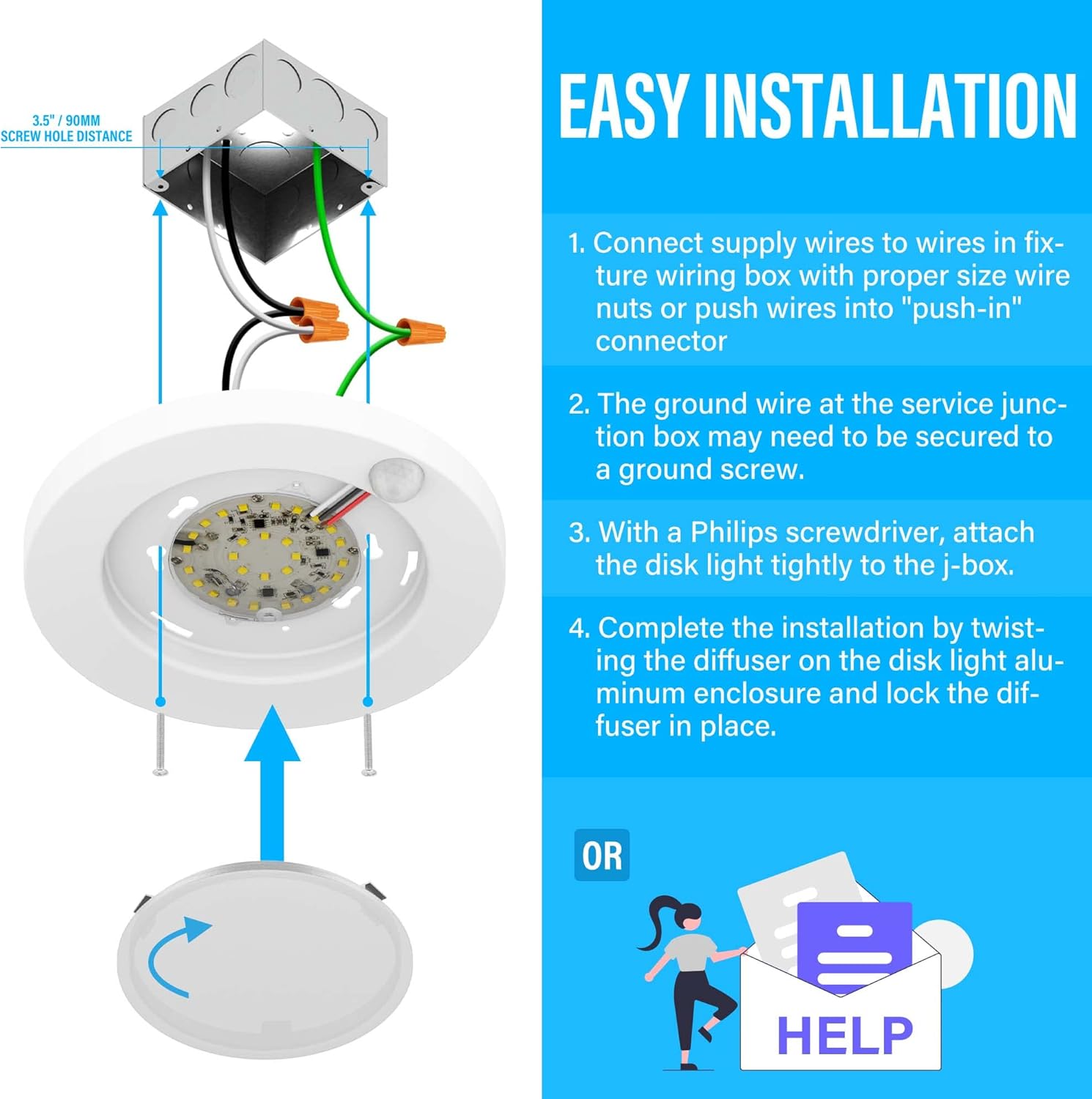 3.5" / 90MM
SCREW HOLE DISTANCE

EASY INSTALLATION

1. Connect supply wires to wires in fixture wiring box with proper size wire nuts or push wires into "push-in" connector

2. The ground wire at the service junction box may need to be secured to a ground screw.

3. With a Philips screwdriver, attach the disk light tightly to the j-box.

4. Complete the installation by twisting the diffuser on the disk light aluminum enclosure and lock the diffuser in place.

OR

HELP