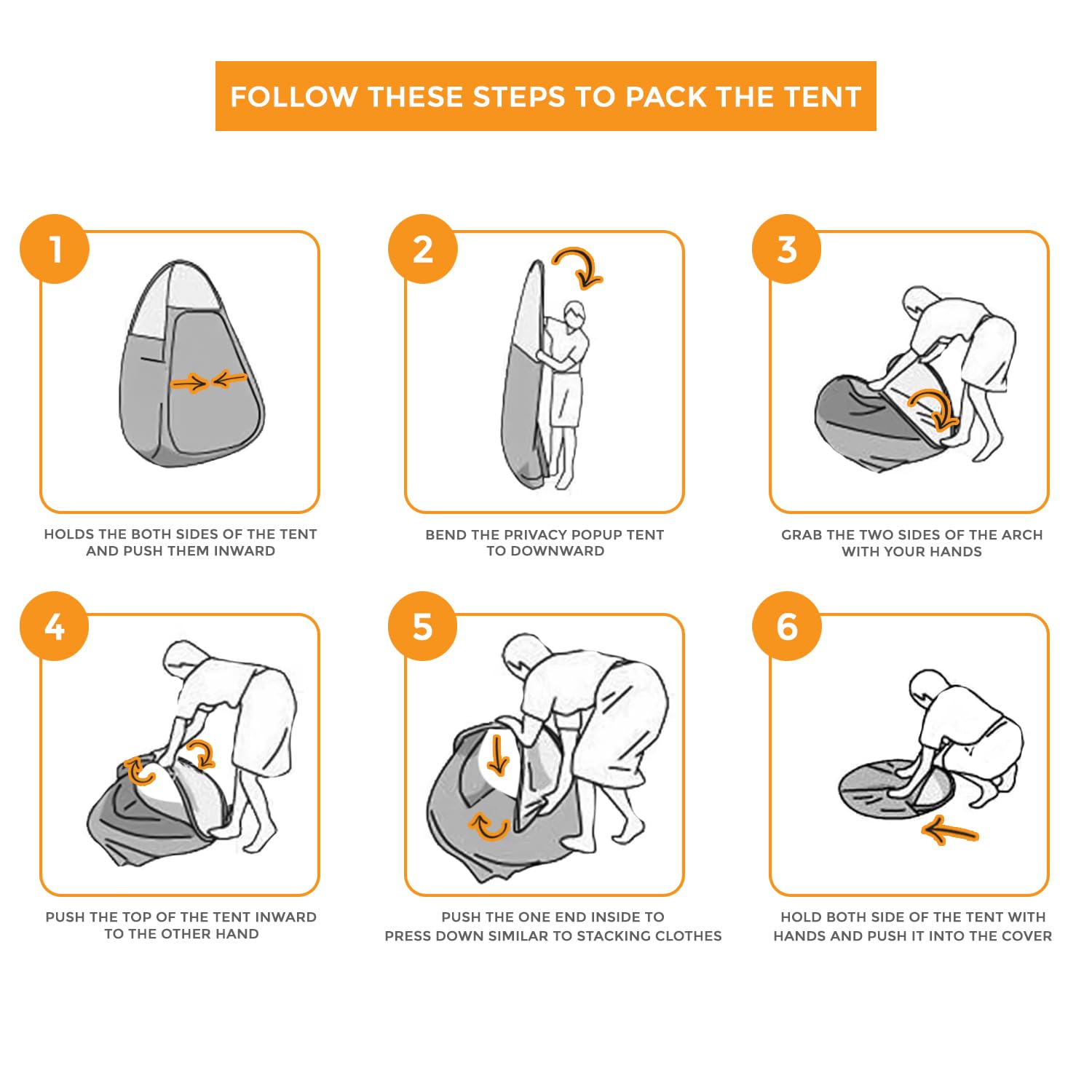 FOLLOW THESE STEPS TO PACK THE TENT

1

HOLDS THE BOTH SIDES OF THE TENT AND PUSH THEM INWARD

2

BEND THE PRIVACY POPUP TENT TO DOWNWARD

3

GRAB THE TWO SIDES OF THE ARCH WITH YOUR HANDS

4

PUSH THE TOP OF THE TENT INWARD TO THE OTHER HAND

5

PUSH THE ONE END INSIDE TO PRESS DOWN SIMILAR TO STACKING CLOTHES

6

HOLD BOTH SIDE OF THE TENT WITH HANDS AND PUSH IT INTO THE COVER