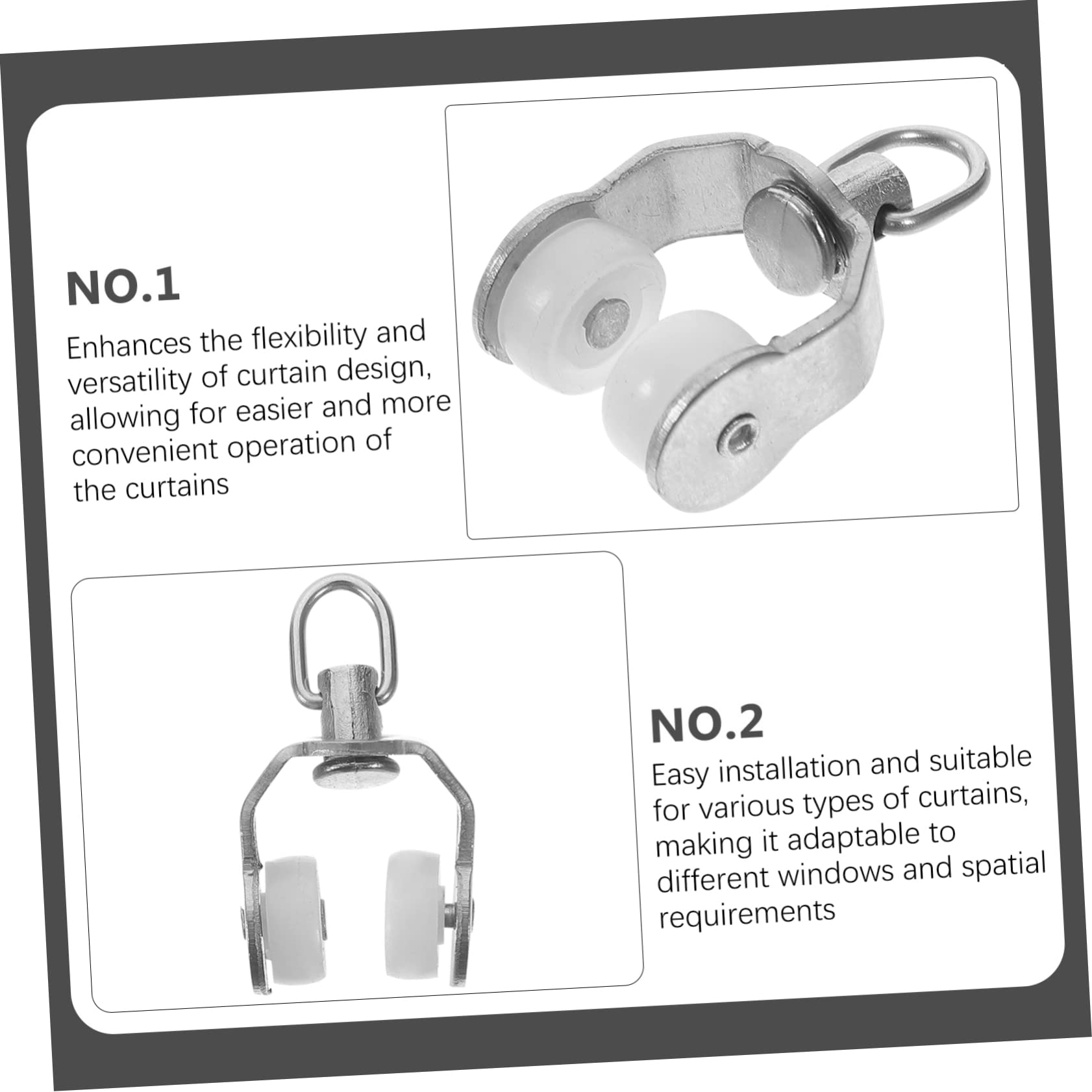 NO.1

Enhances the flexibility and versatility of curtain design, allowing for easier and more convenient operation of the curtains

NO.2

Easy installation and suitable for various types of curtains, making it adaptable to different windows and spatial requirements