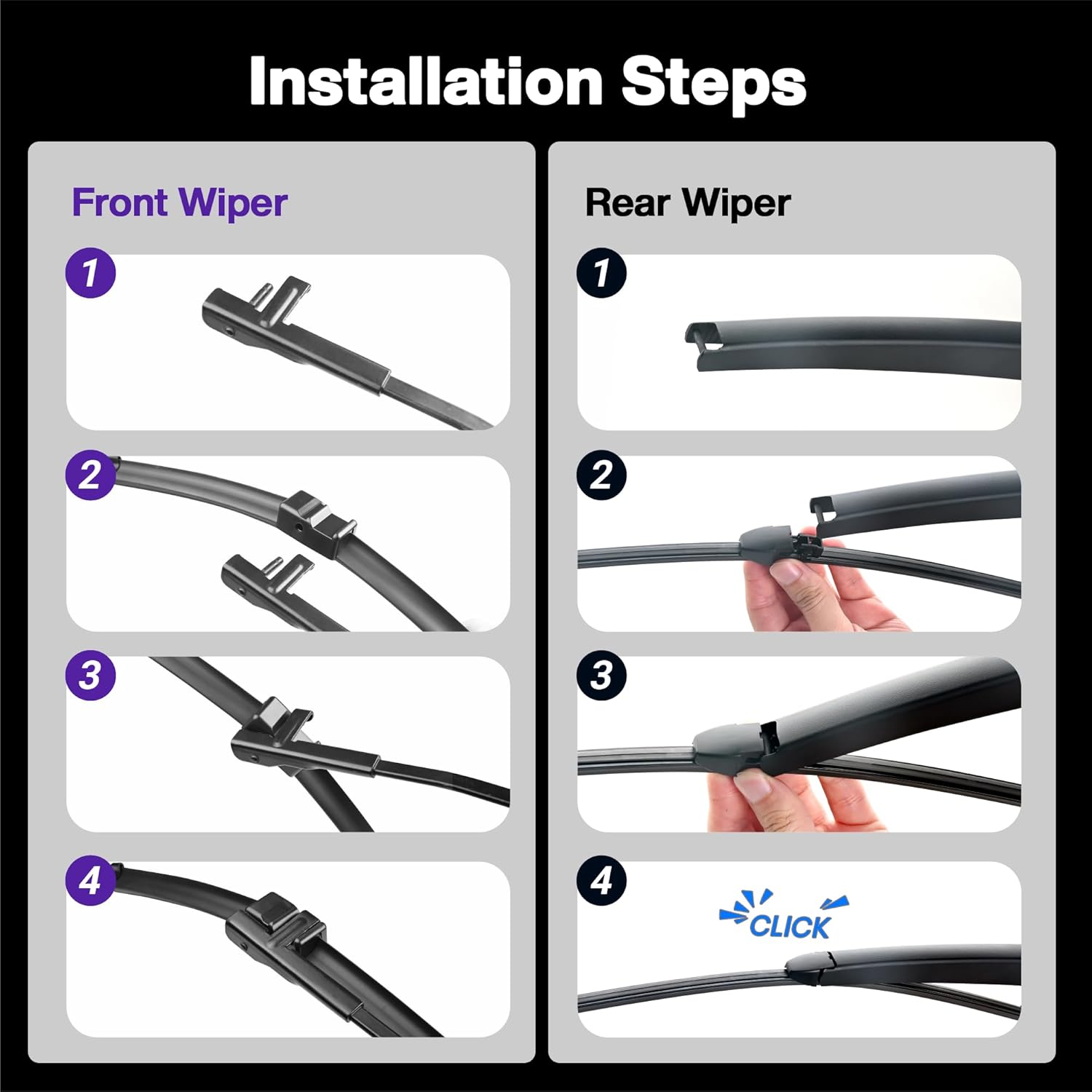 Installation Steps

Front Wiper

1

2

3

4

Rear Wiper

1

2

3

4

CLICK